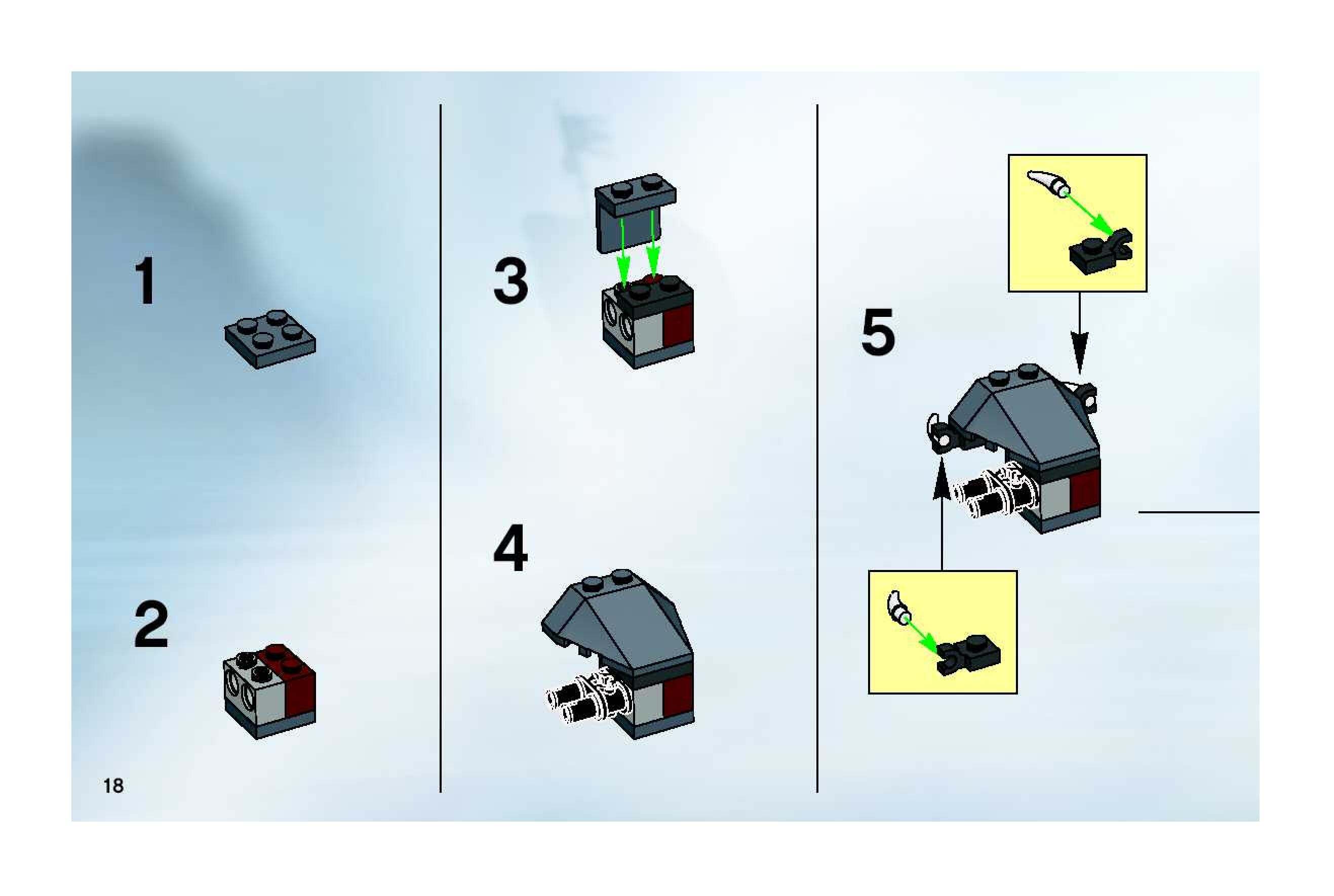 1

2

3

4

5

18