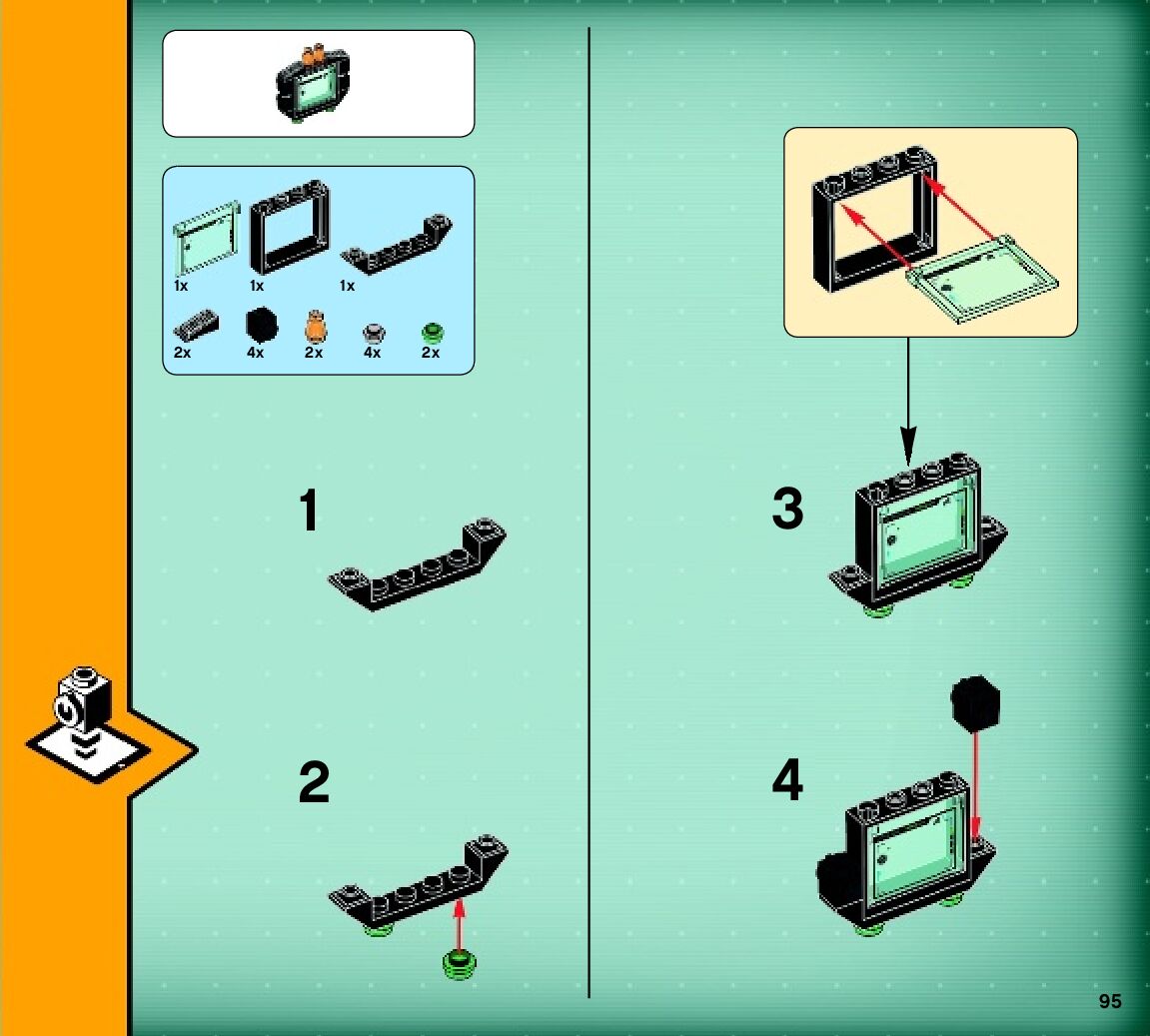 1x
1x
1x
2x
4x
2x
4x
2x

1

2

3

4

95