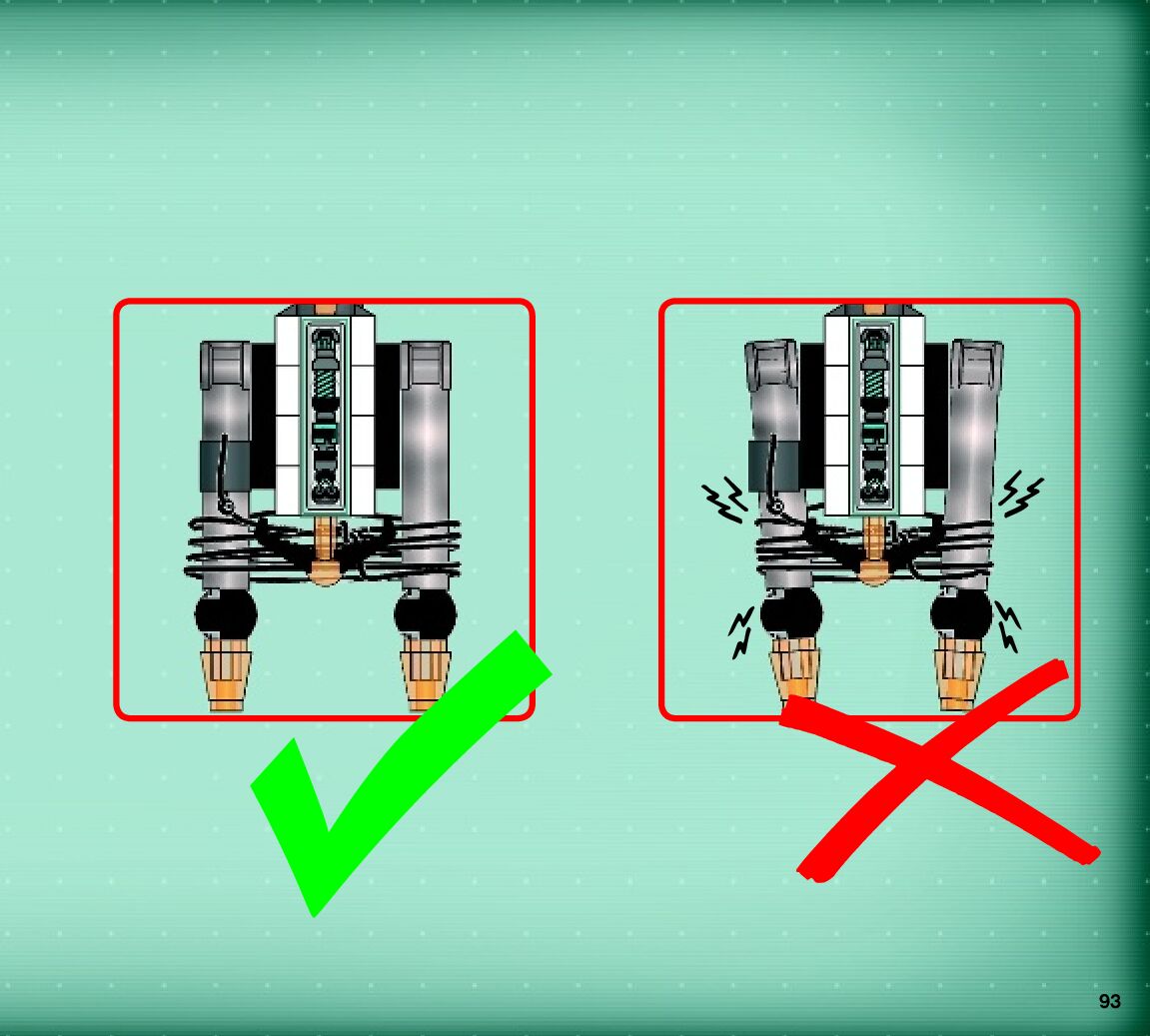 93