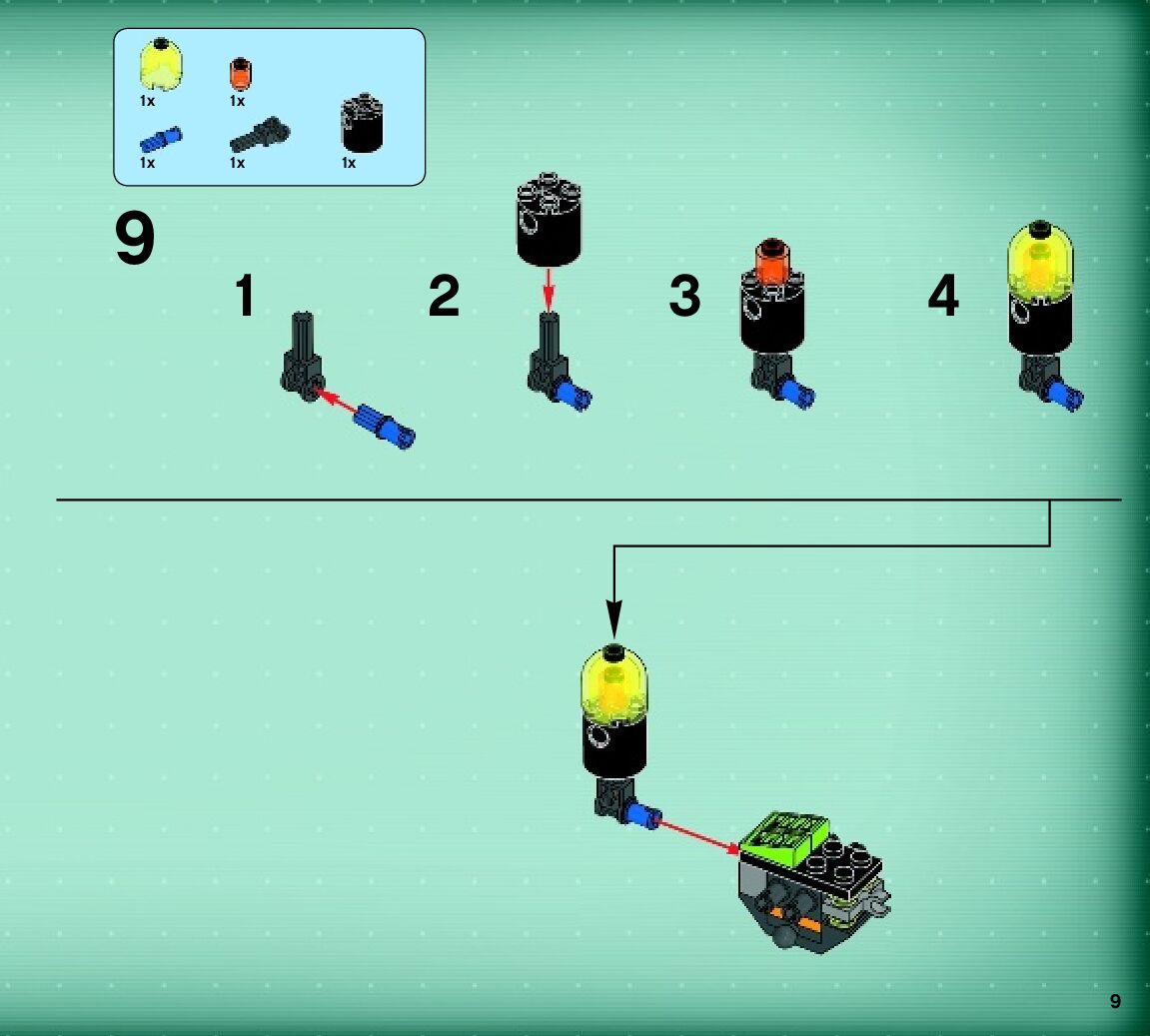 1x
1x
1x
1x
1x

9

1

2

3

4

9