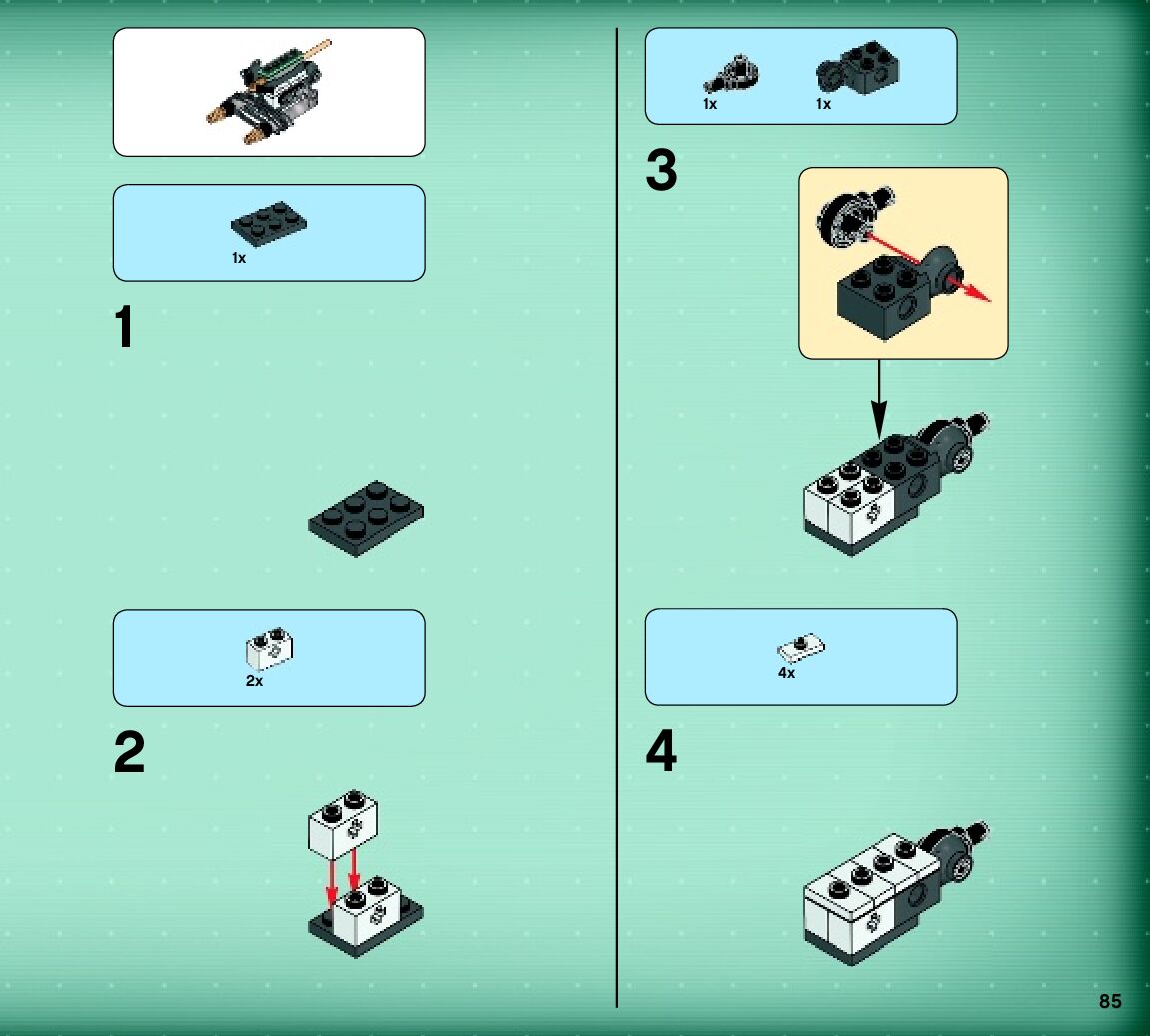 1x

1

2x

2

1x 1x

3

4x

4

85