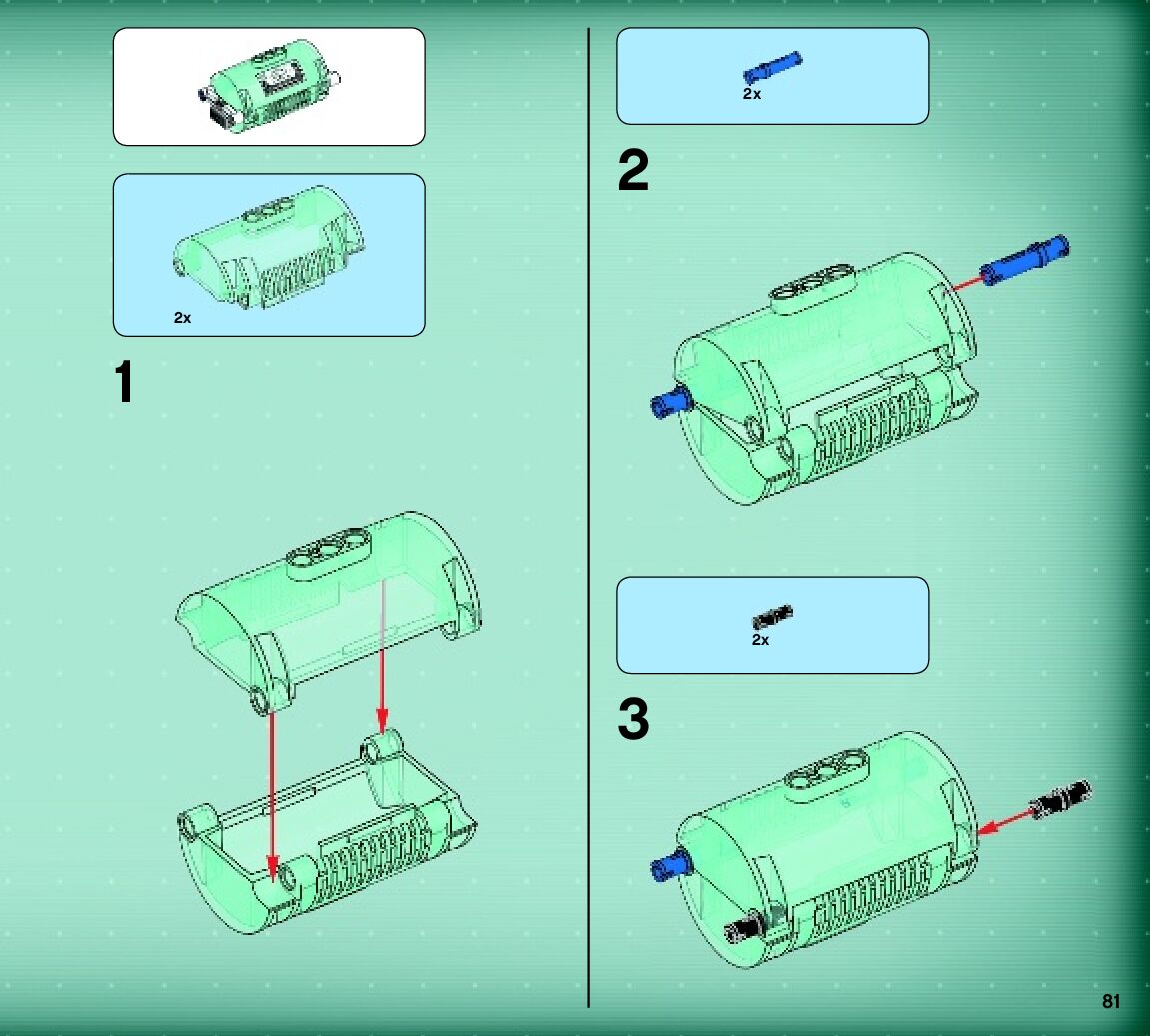 2x

1

2x

2

2x

3

81