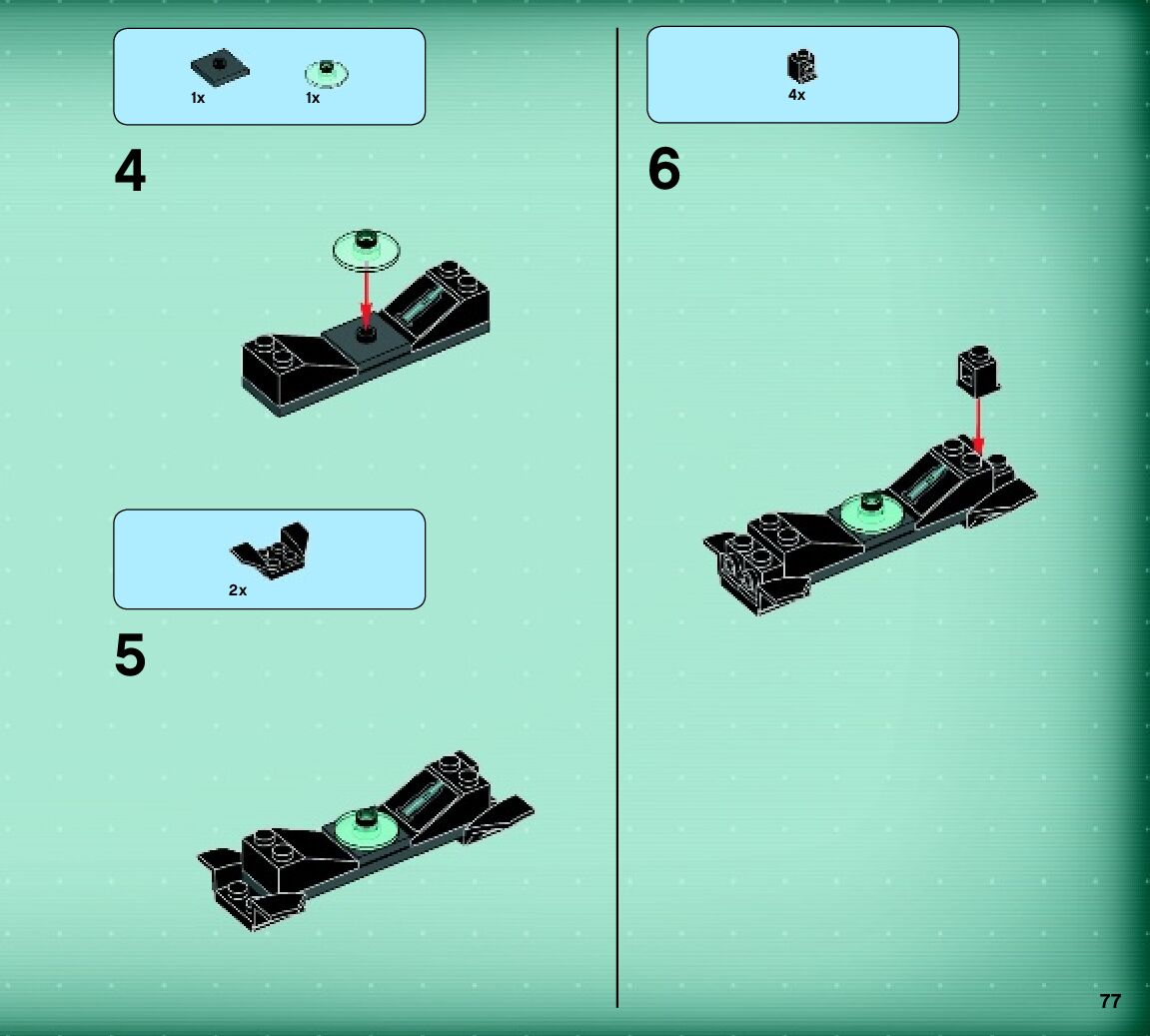 1x 1x

4

2x

5

4x

6

77