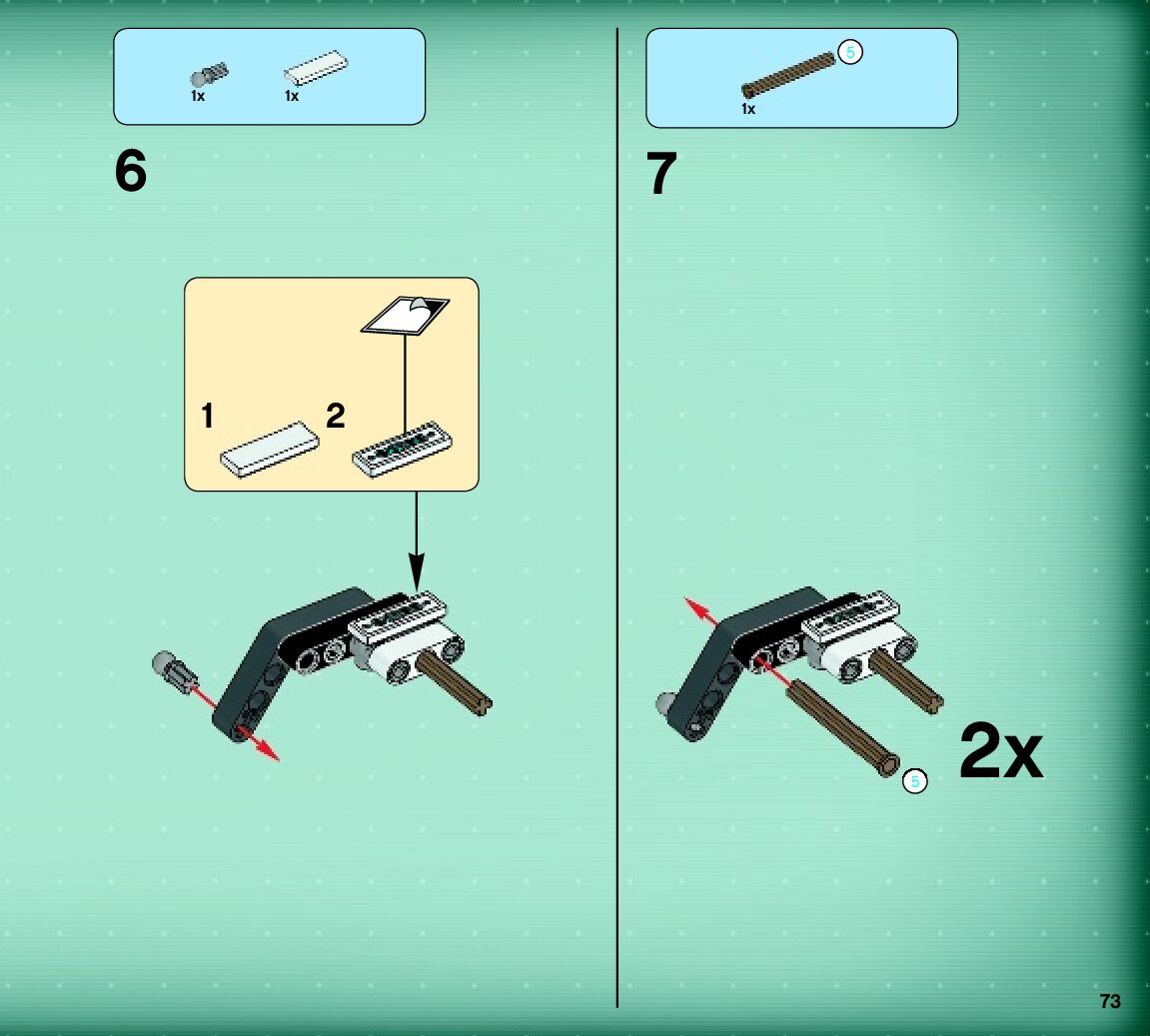 1x 1x

6

1 2

5

1x

7

5

2x

73