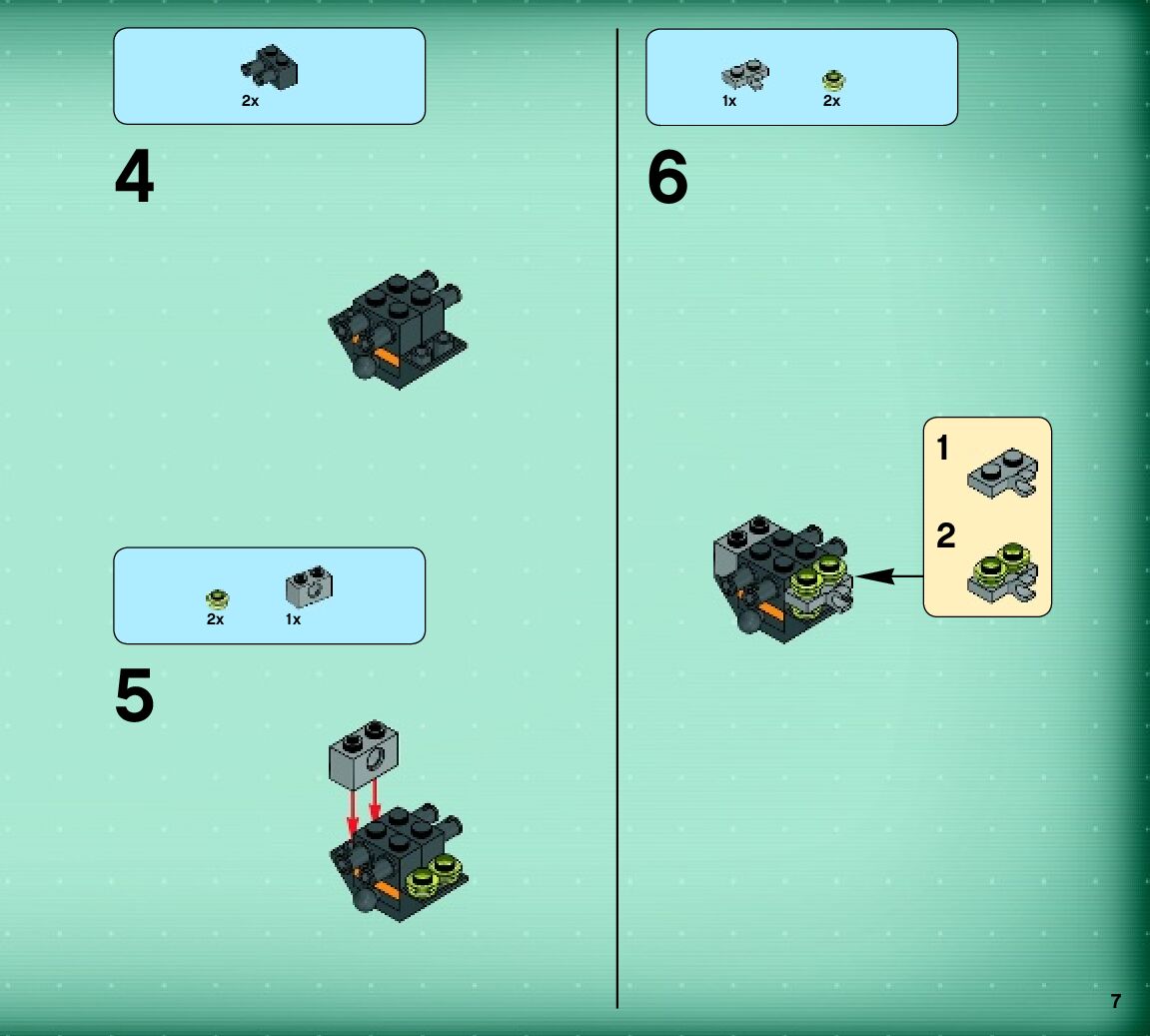 2x

4

2x 1x

5

1x 2x

6

1

2

7