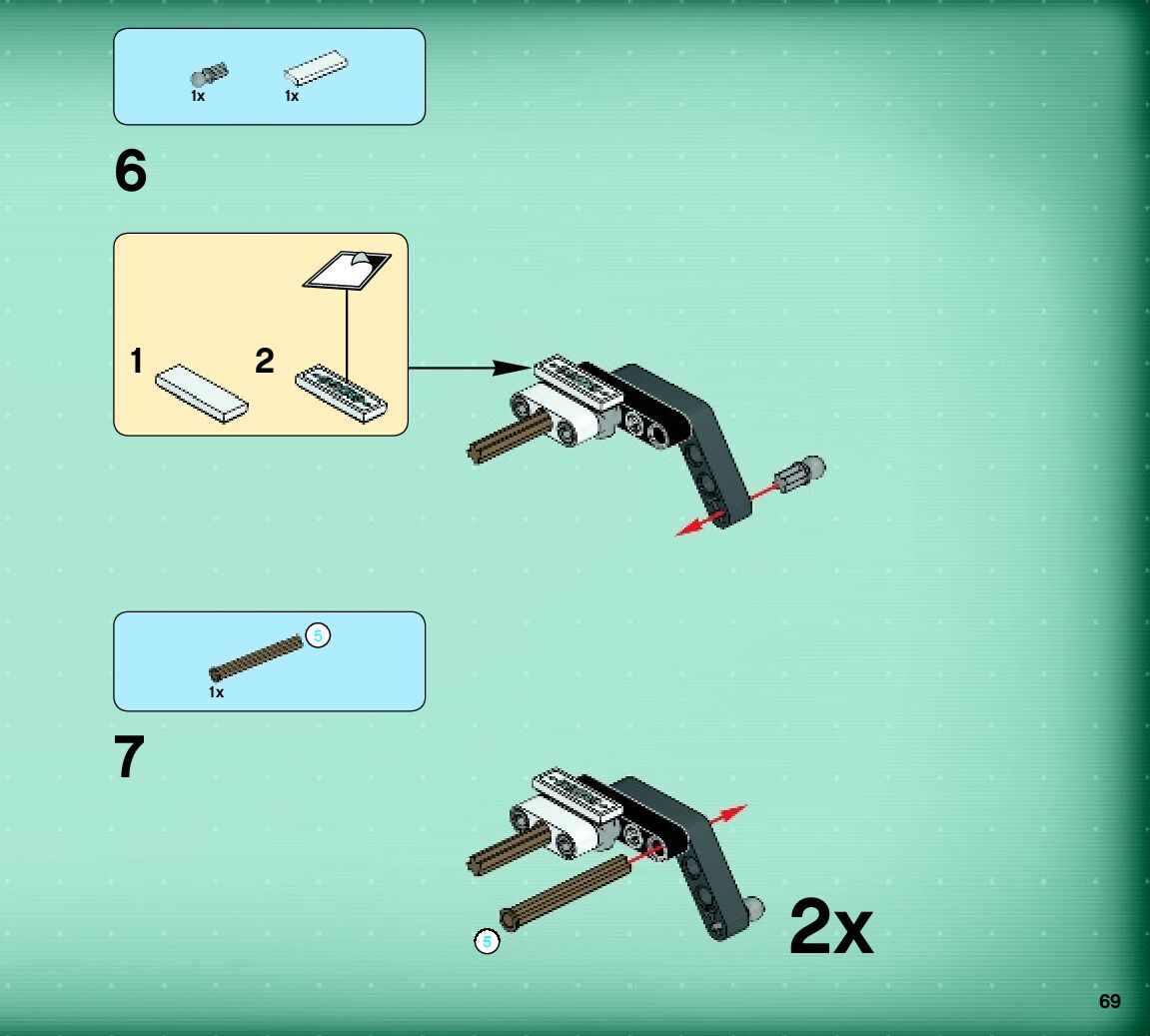 1x 1x

6

1 2

5
1x

7

5

2x

69