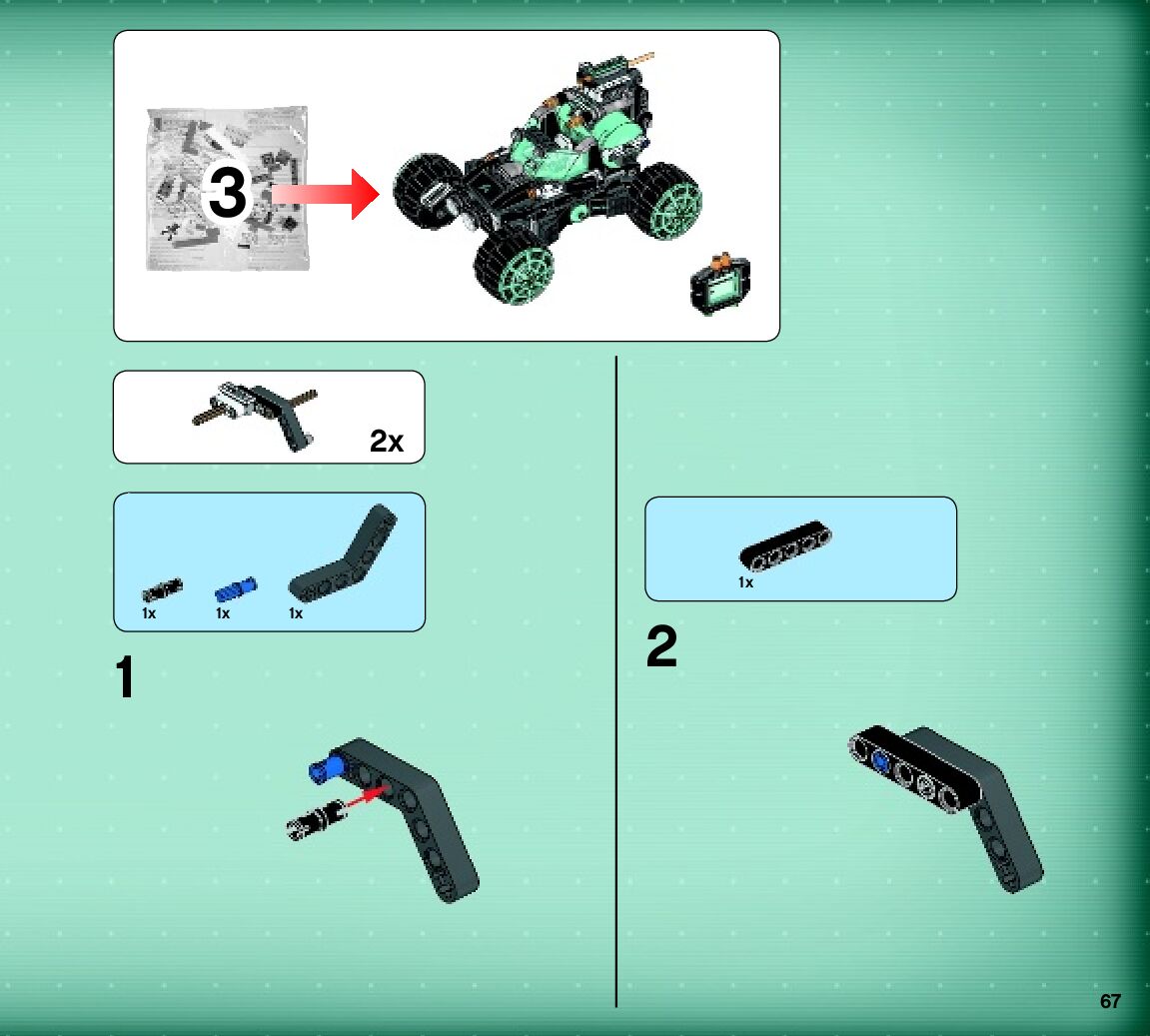 3

2x

1x 1x 1x

1

1x

2

67