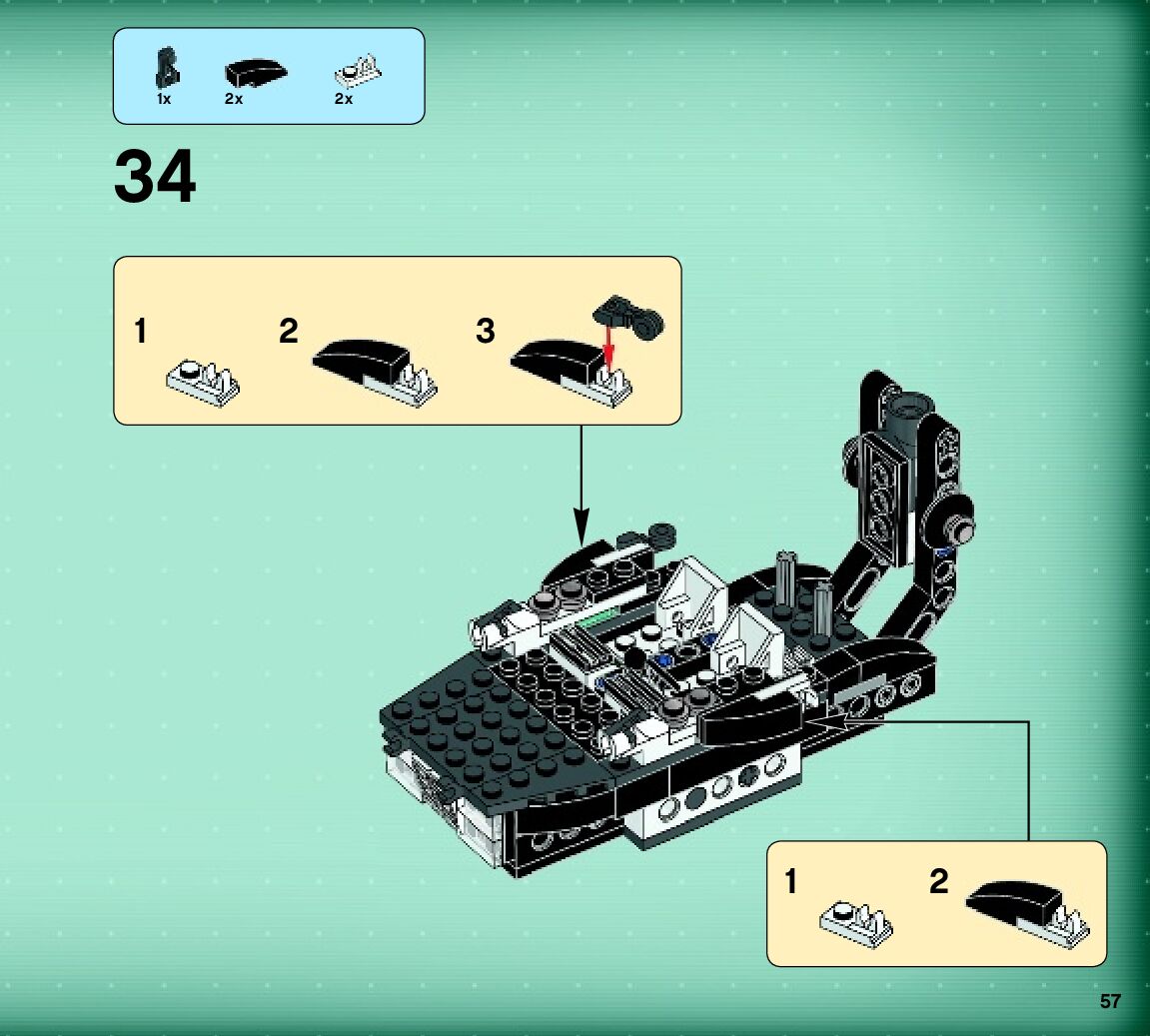 1x 2x 2x

34

1 2 3

1 2

57