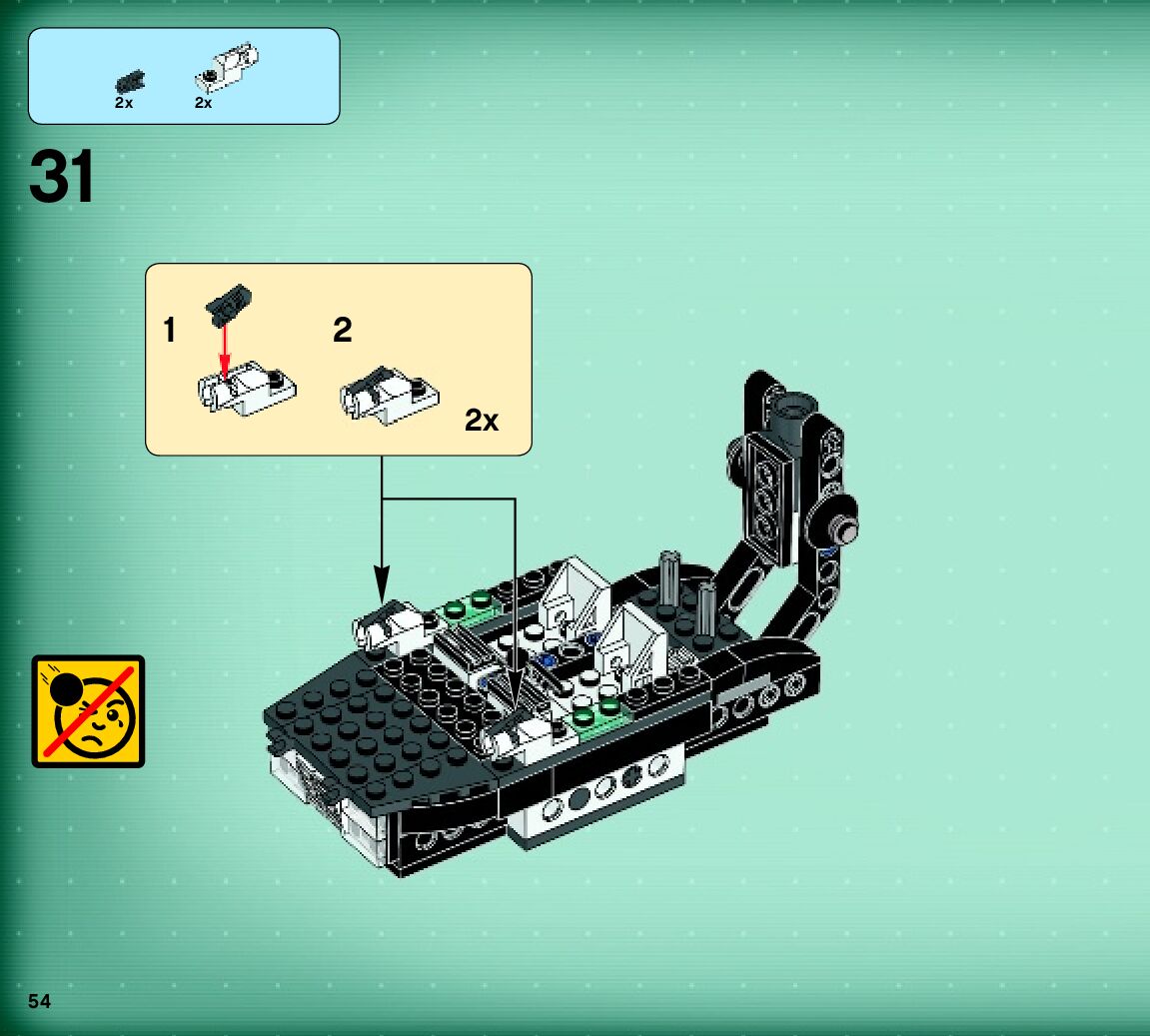 2x 2x

31

1 2

2x

54