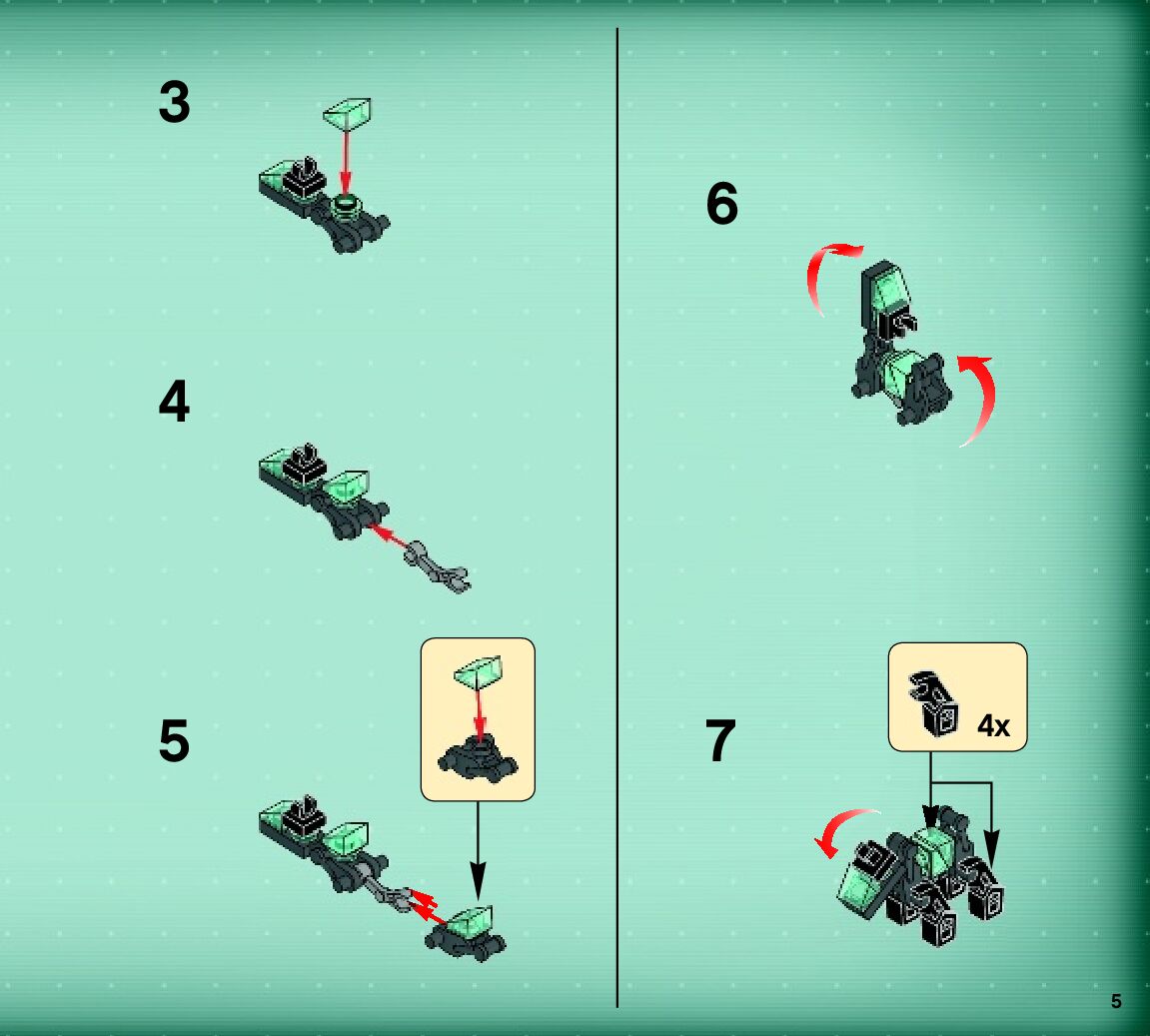 3

4

5

6

7

4x

5