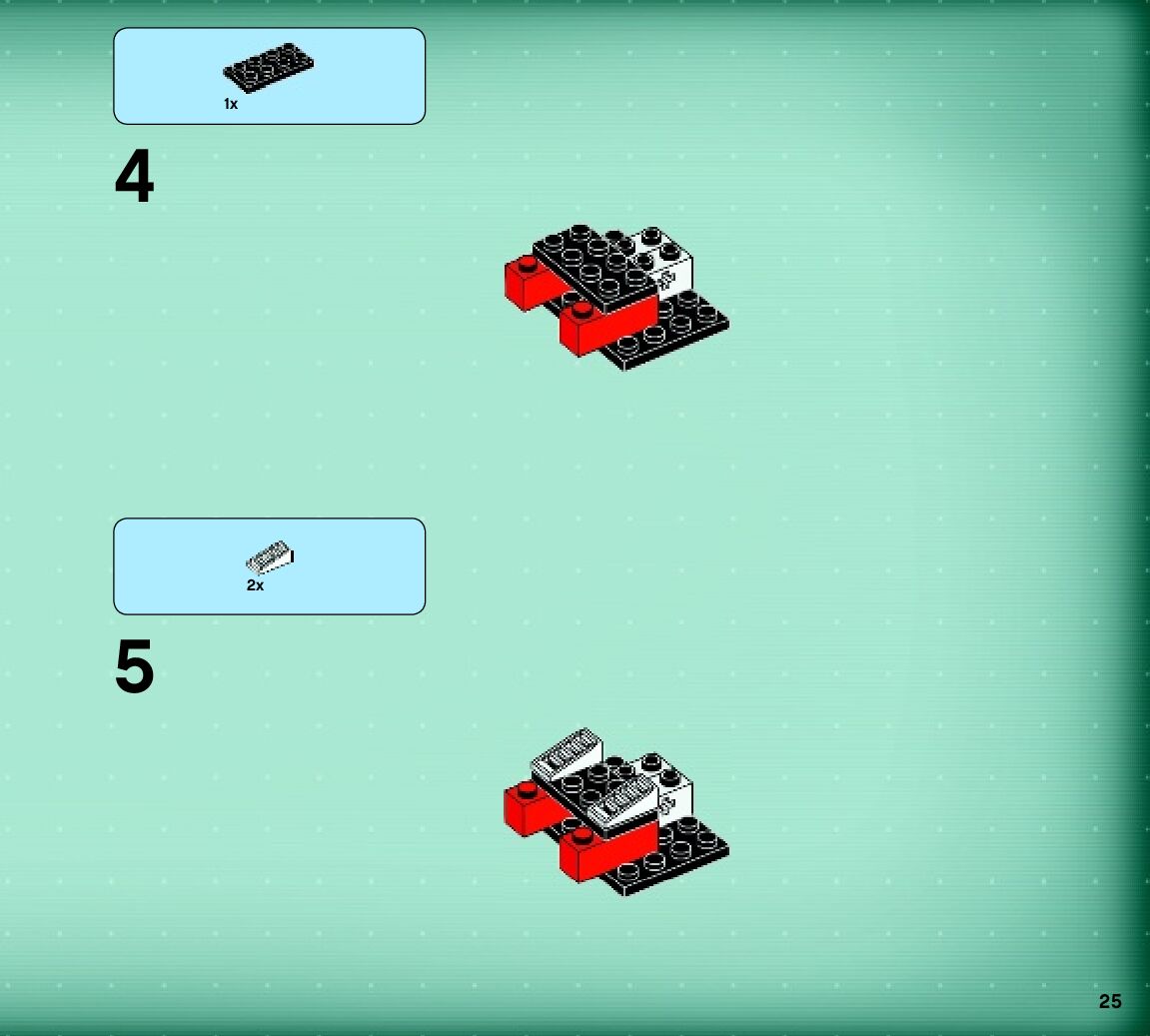 1x

4

2x

5

25