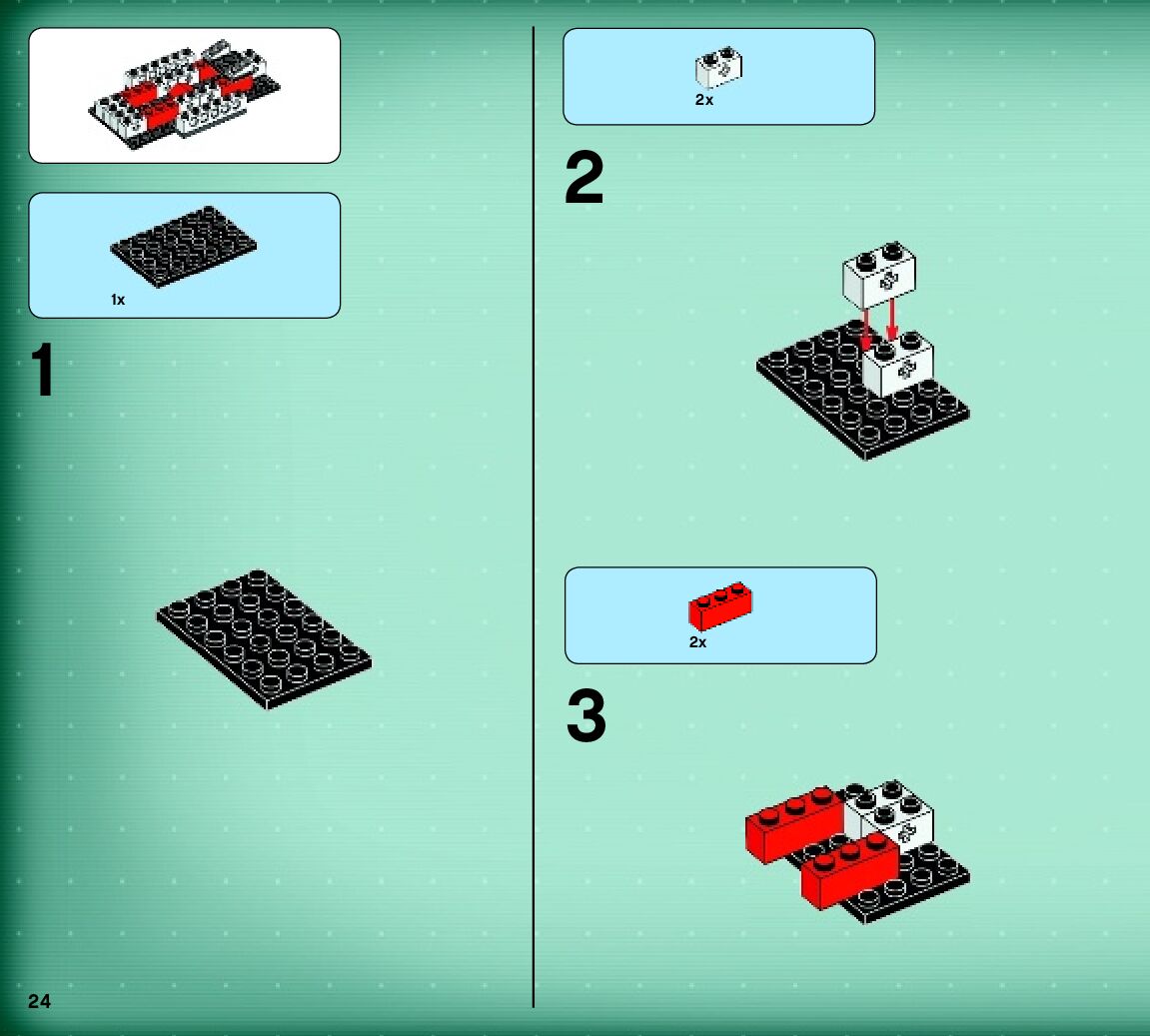 1x

1

24

2x

2

2x

3