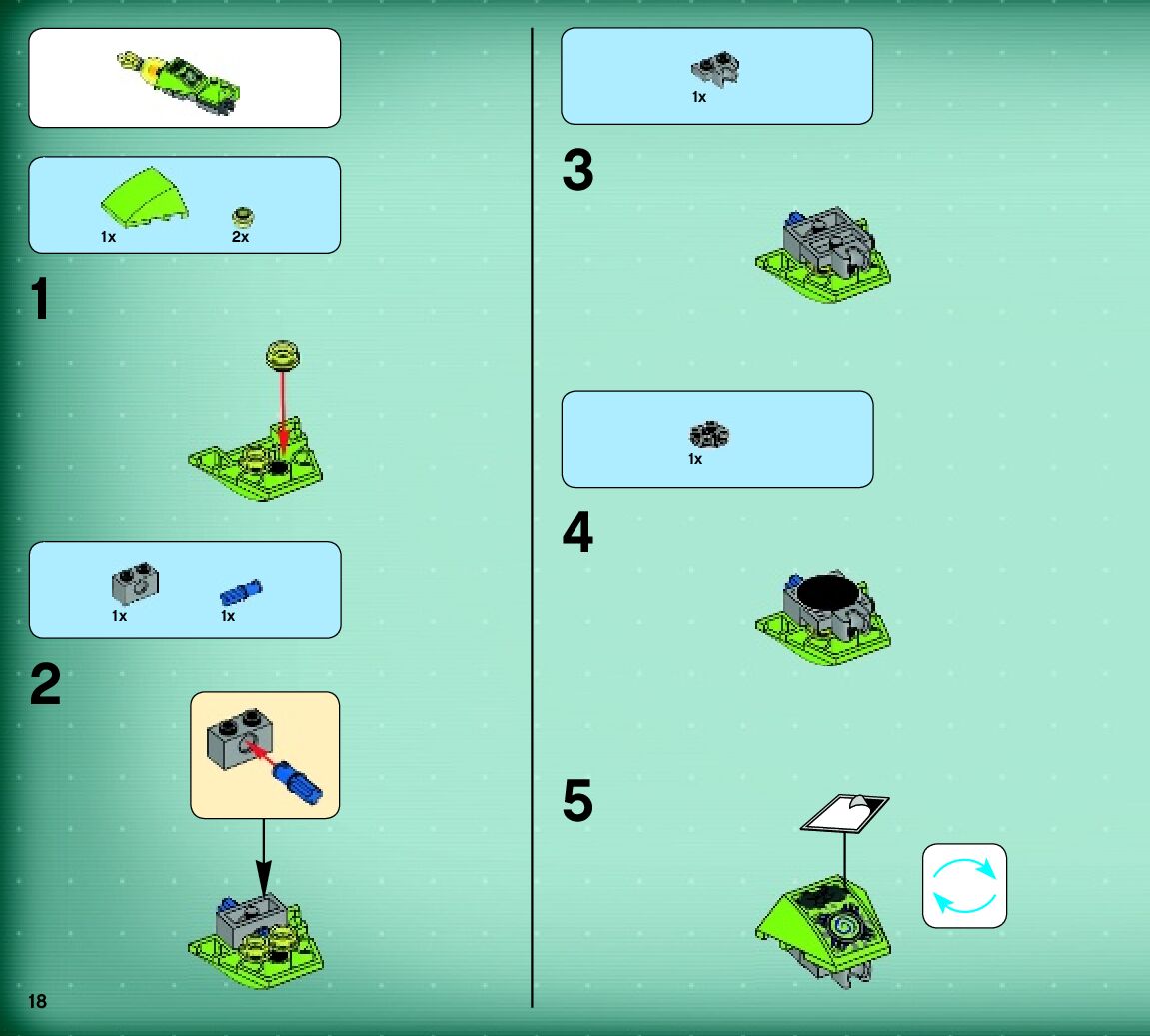 1x

2x

1

1x

1x

2

18

1x

3

1x

4

5