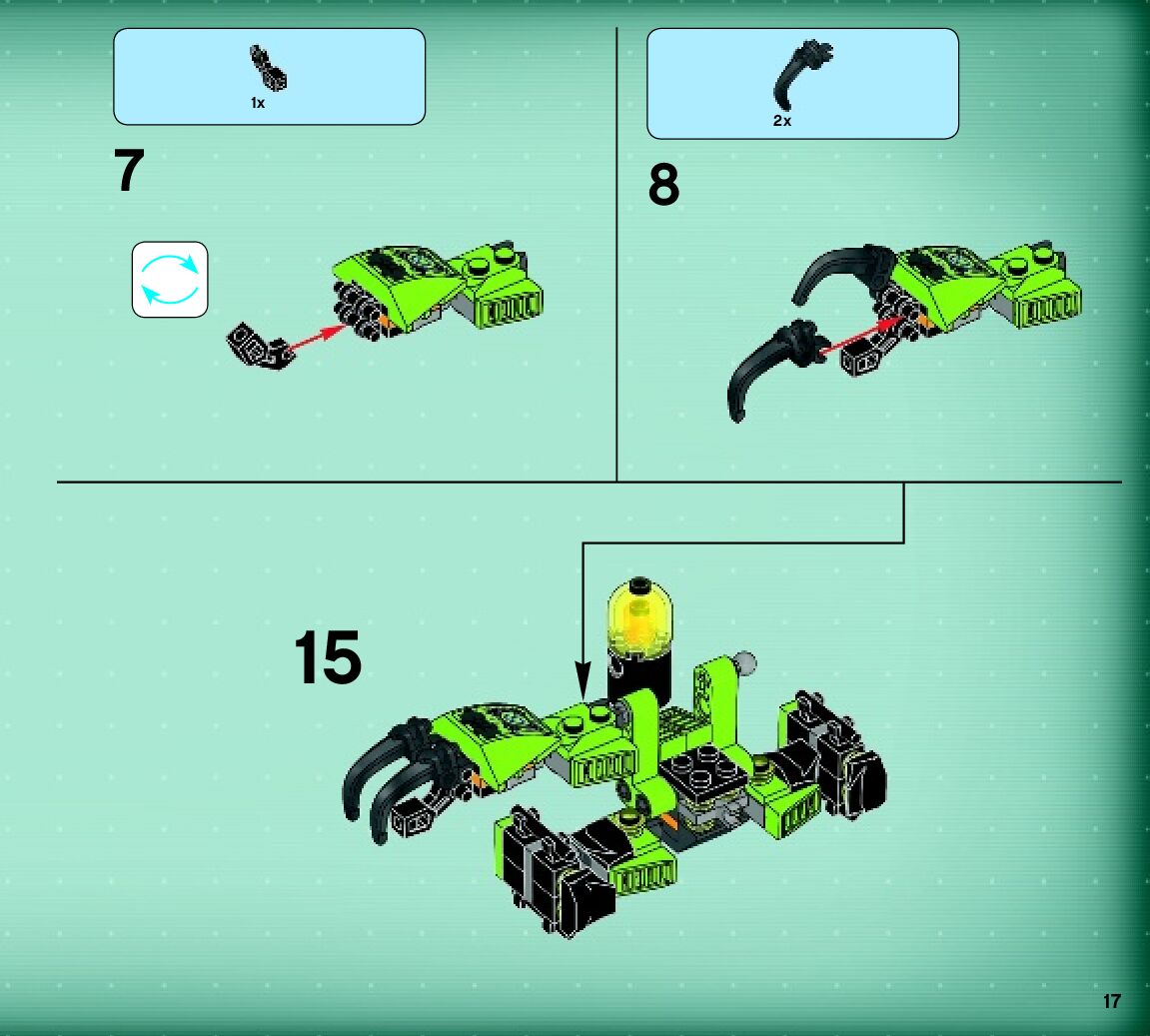 1x

7

2x

8

15

17