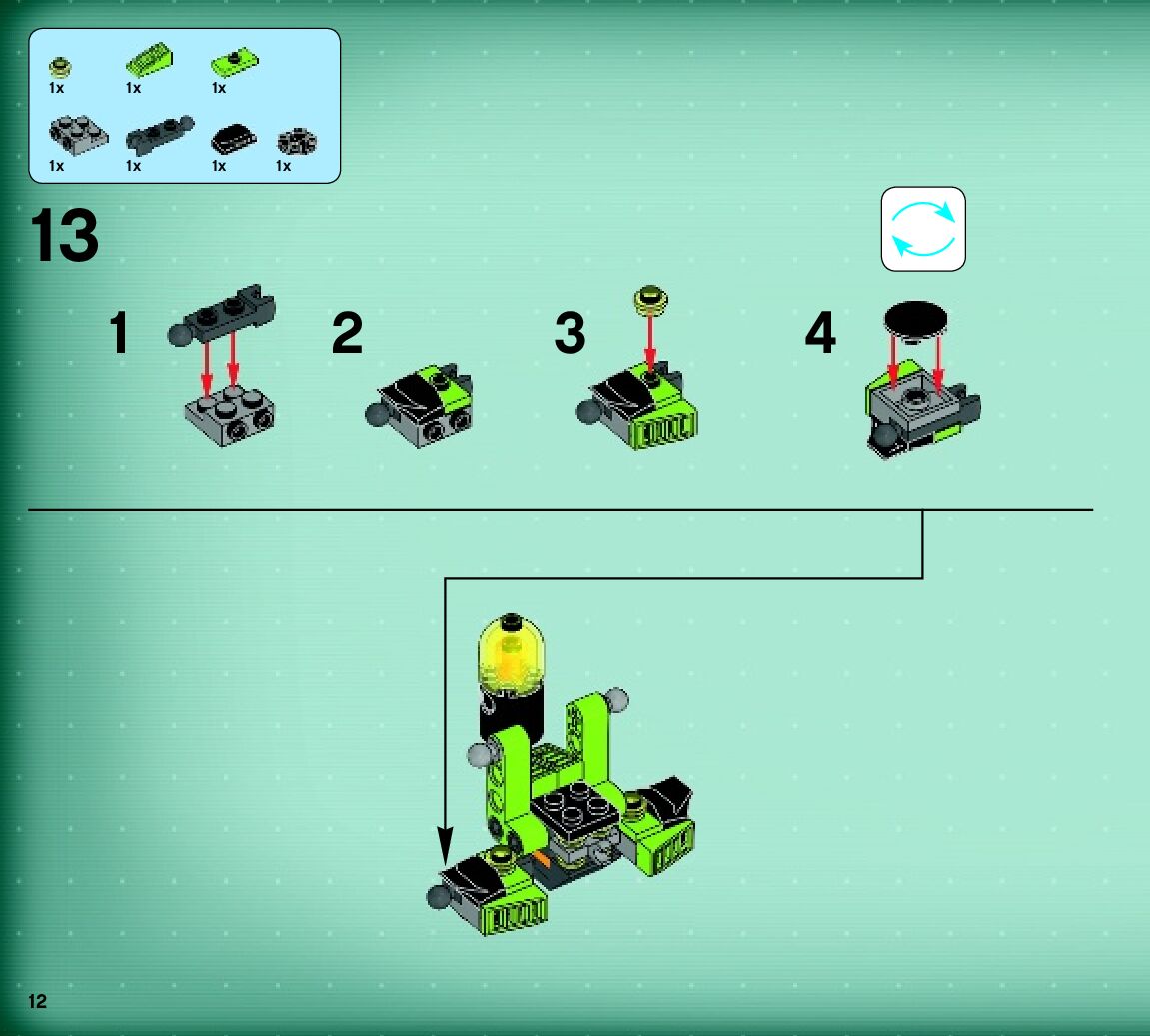 1x 1x 1x
1x 1x 1x 1x

13

1 2 3 4

12