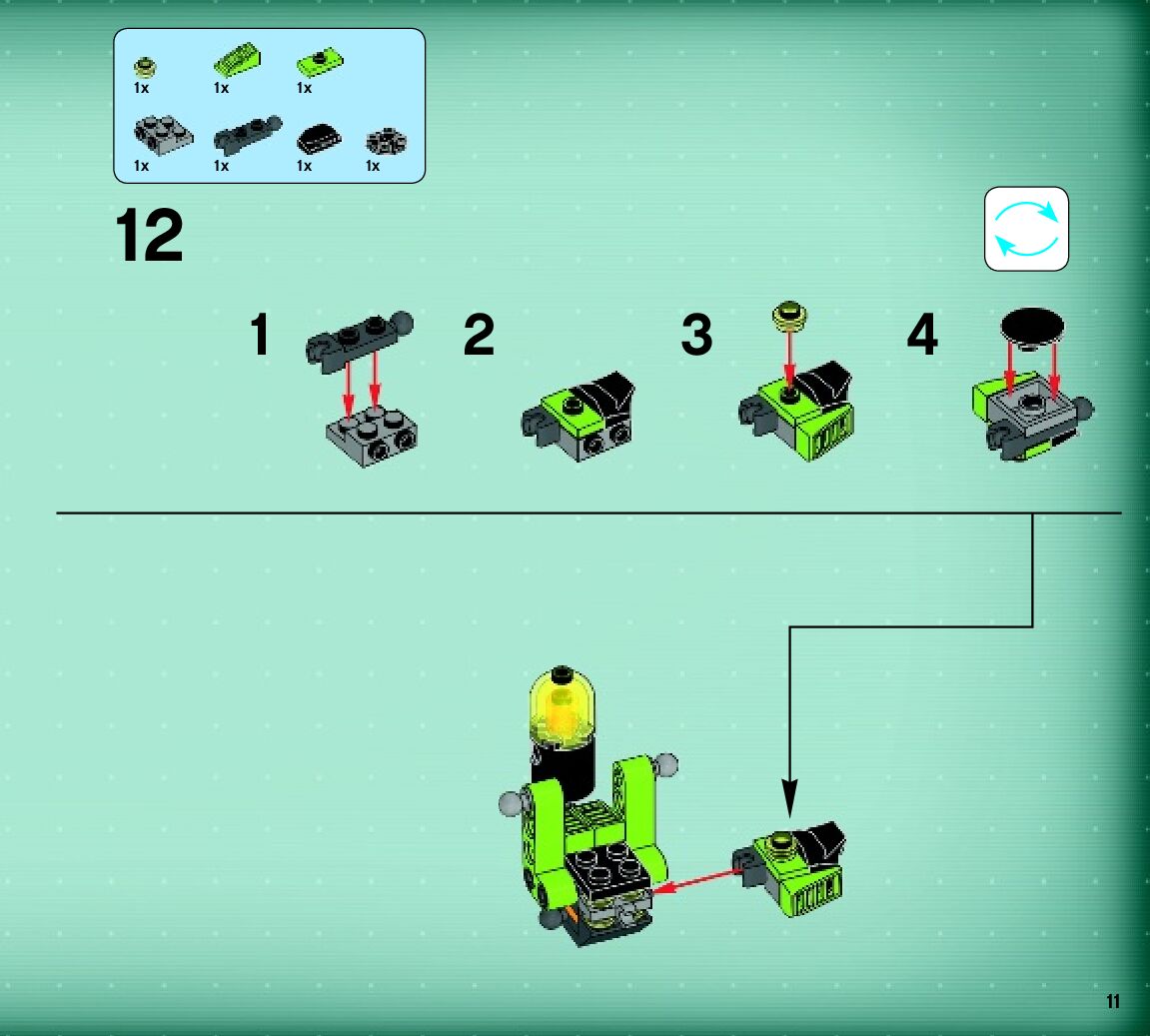 1x 1x 1x

1x 1x 1x 1x

12

1

2

3

4

11