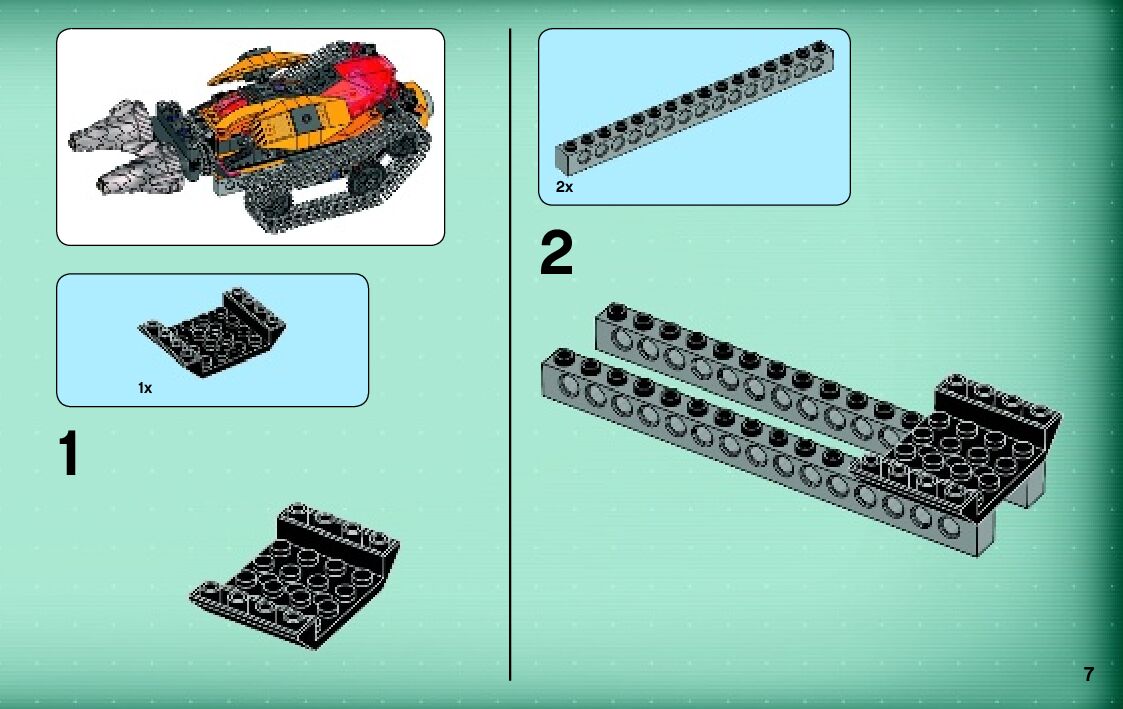 1x

1

2x

2

7