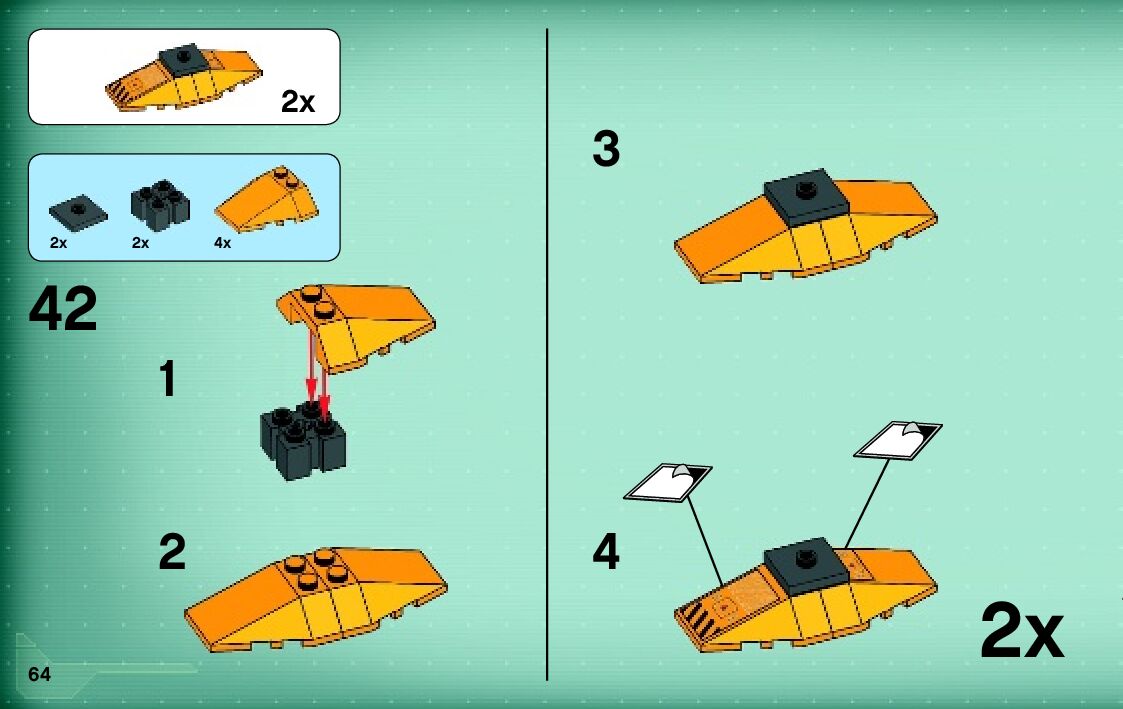 2x

2x
2x
4x

42

1

2

3

4

2x

64