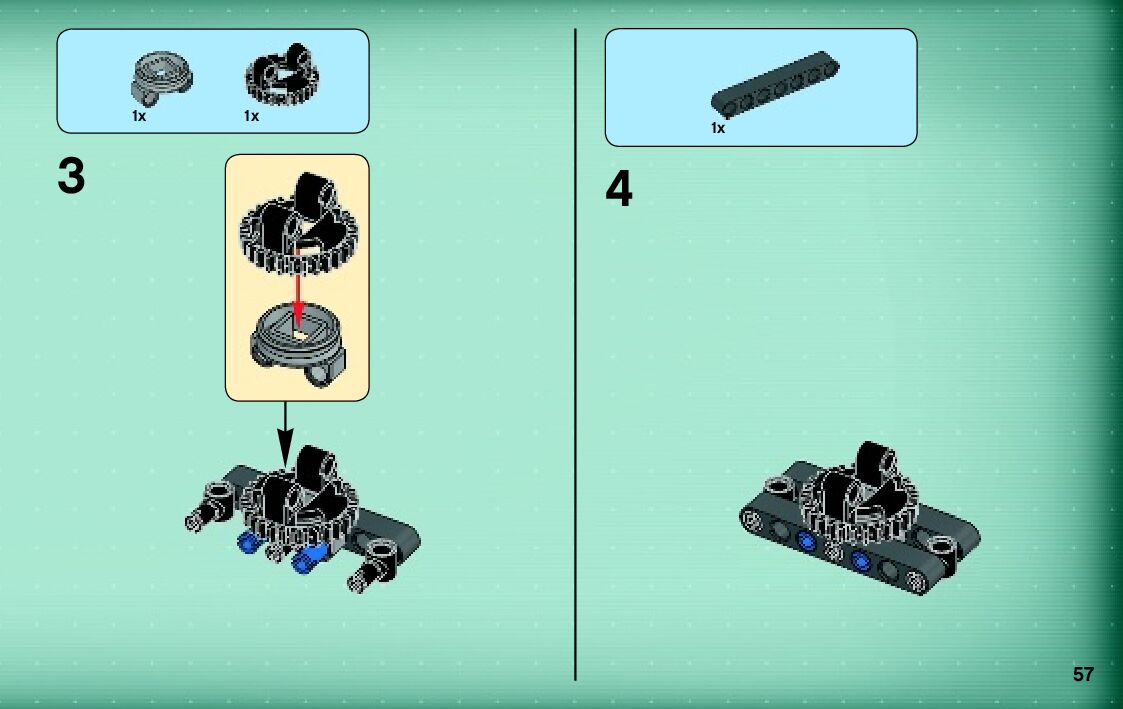 1x
1x

3

1x

4

57