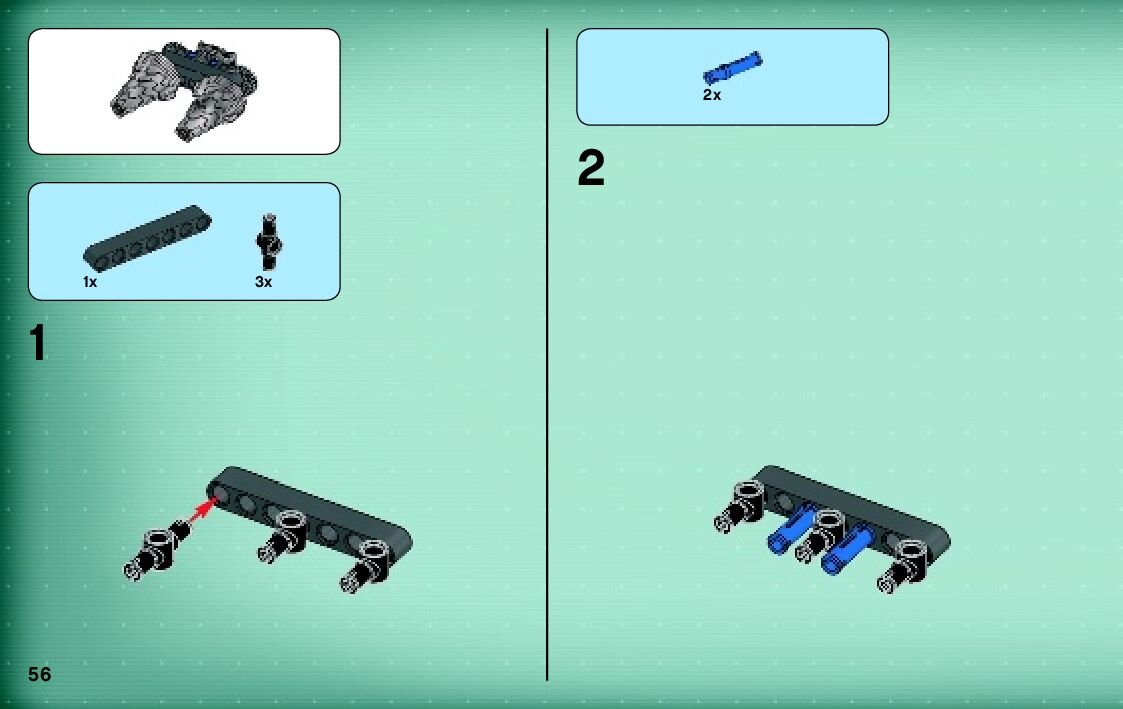 1x

3x

1

56

2x

2