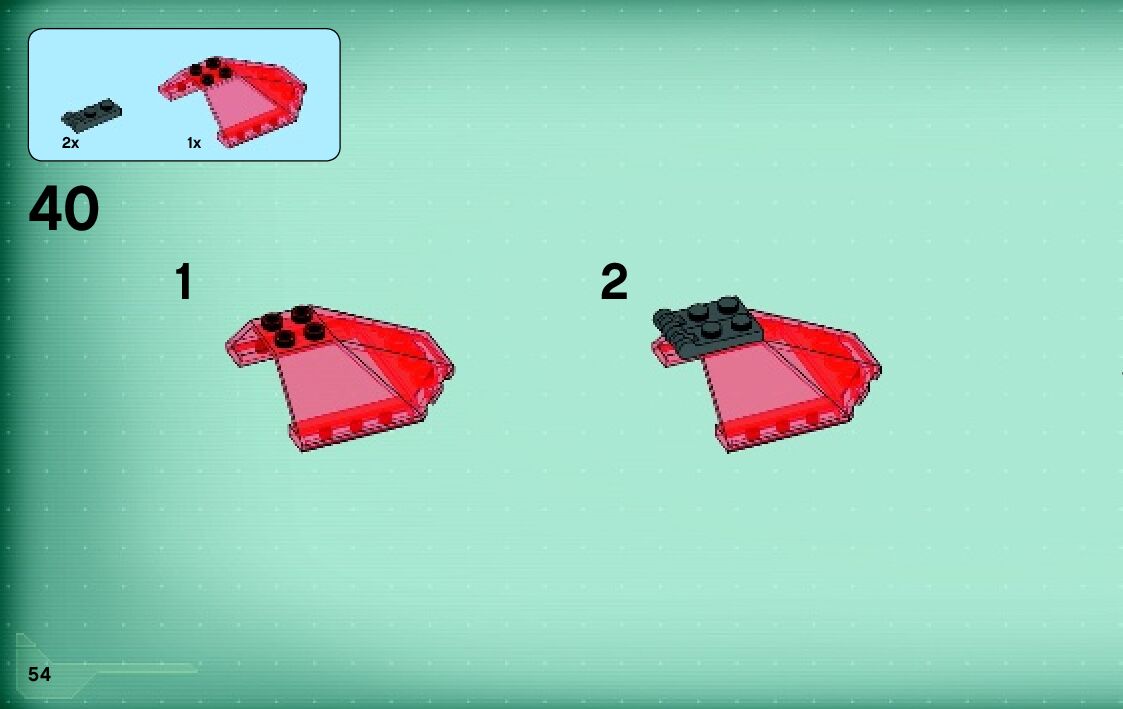 2x
1x

40

1

2

54