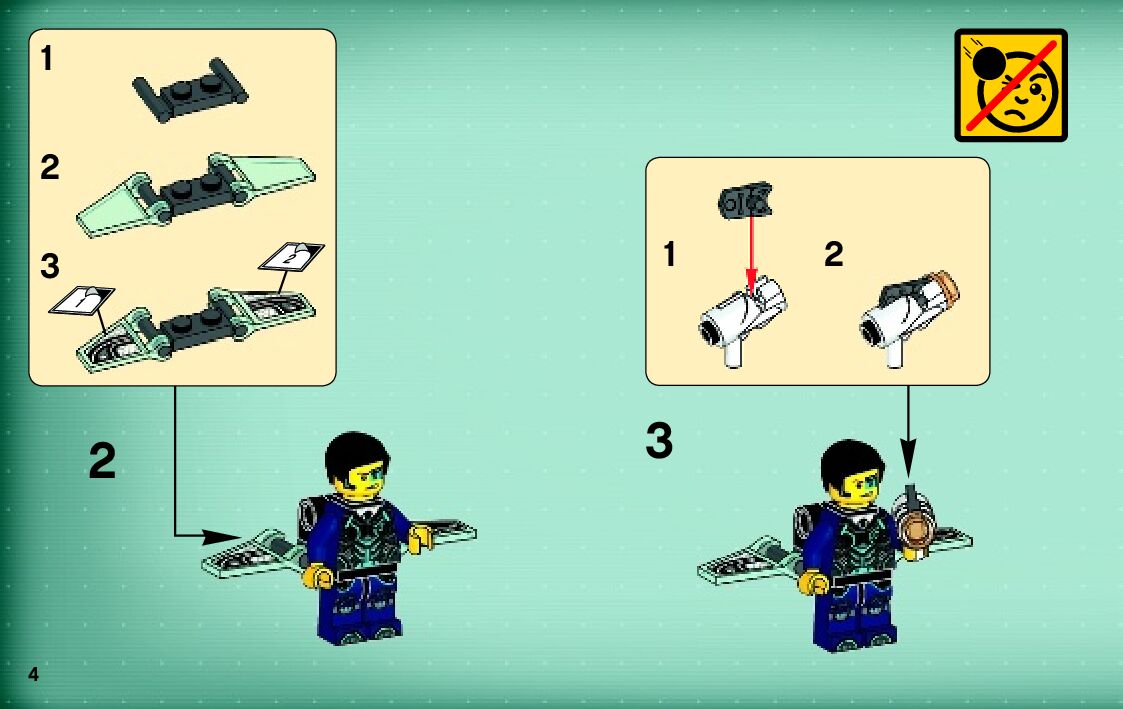 1

2

3

1

2

2

1

2

3

4