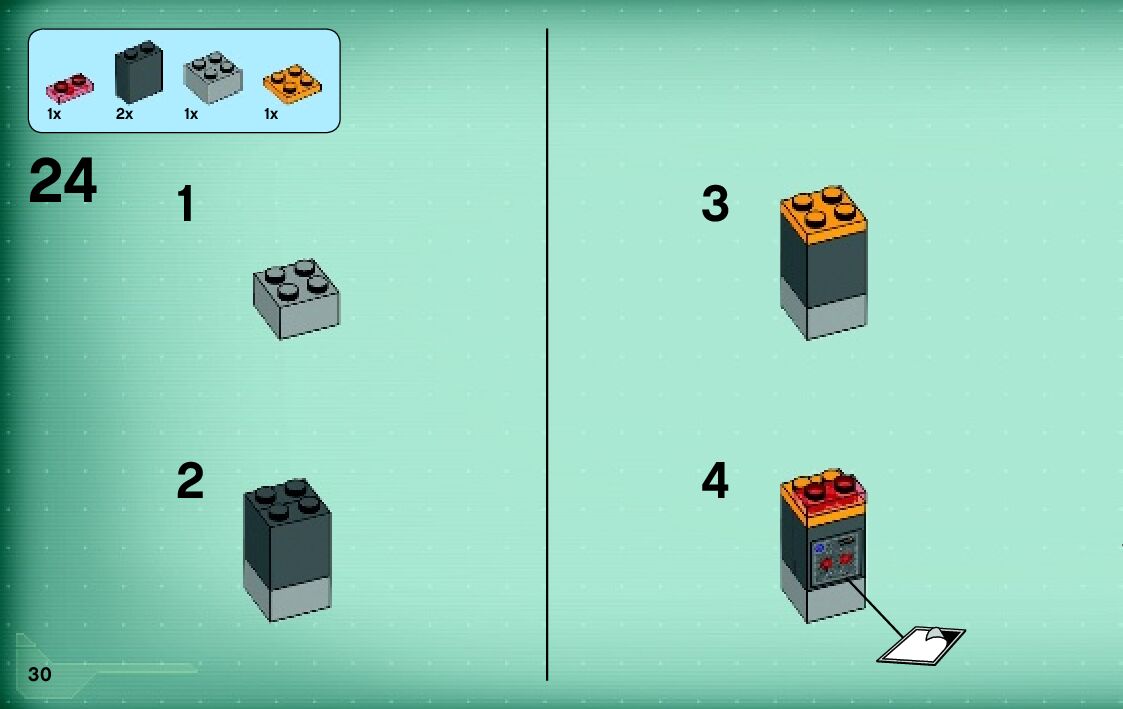 1x 2x 1x 1x

24

1

2

3

4

30