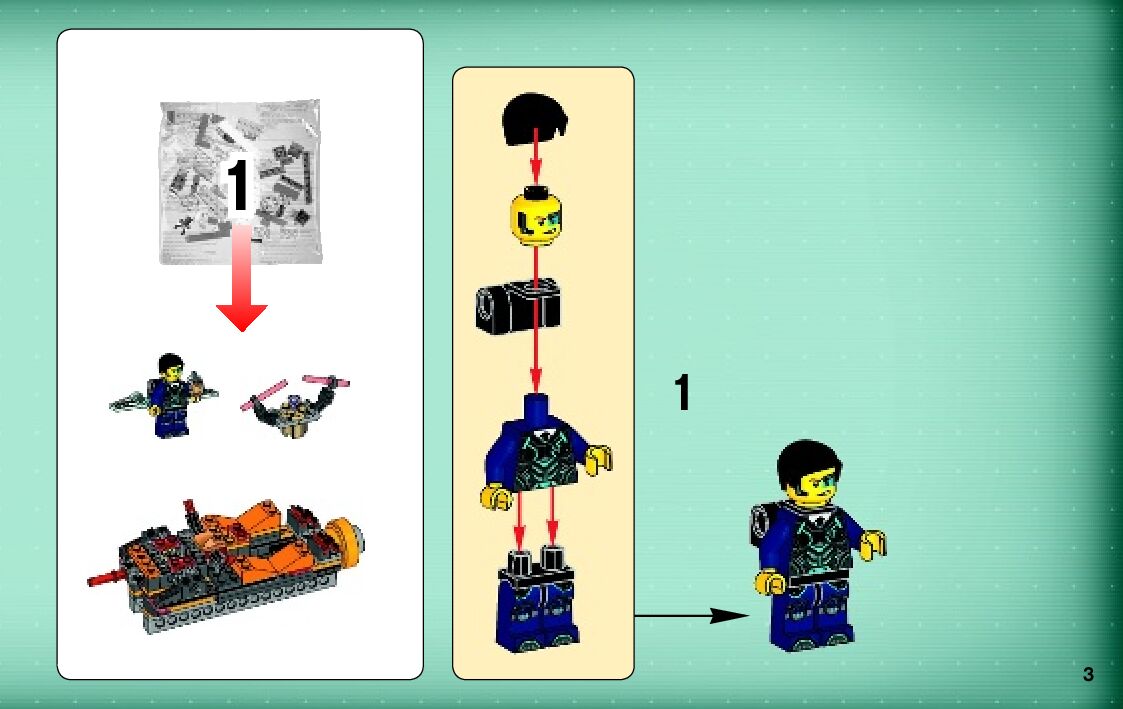 1

1

3