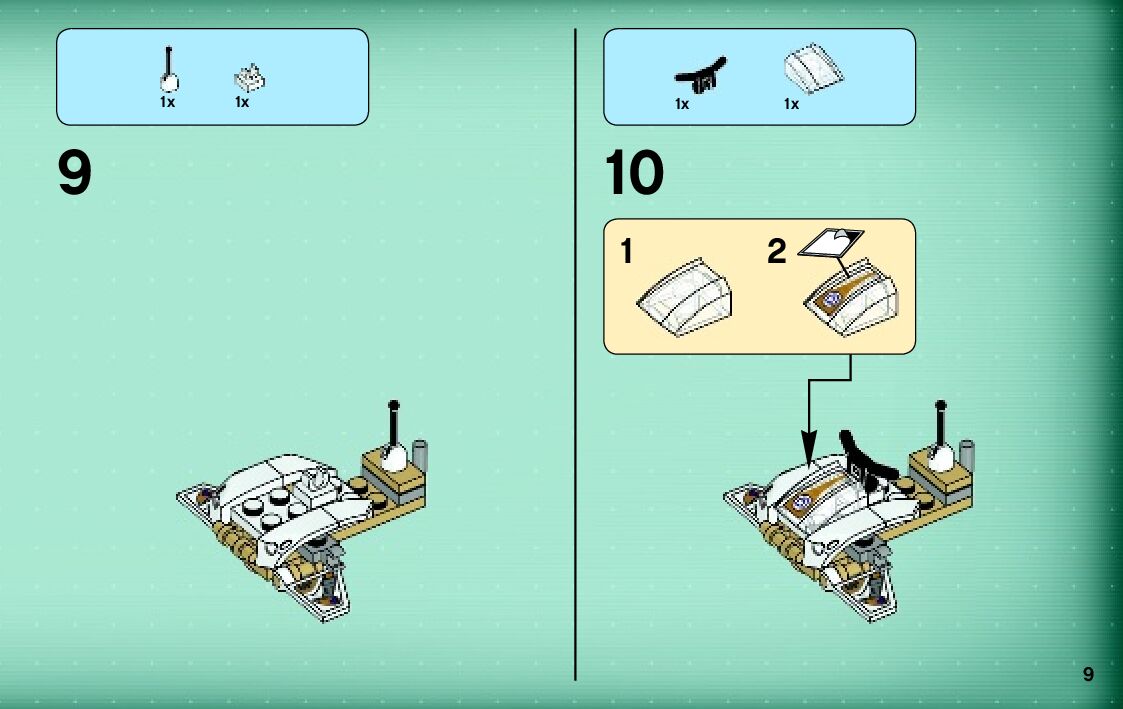 1x 1x

9

1x 1x

10

1

2

9