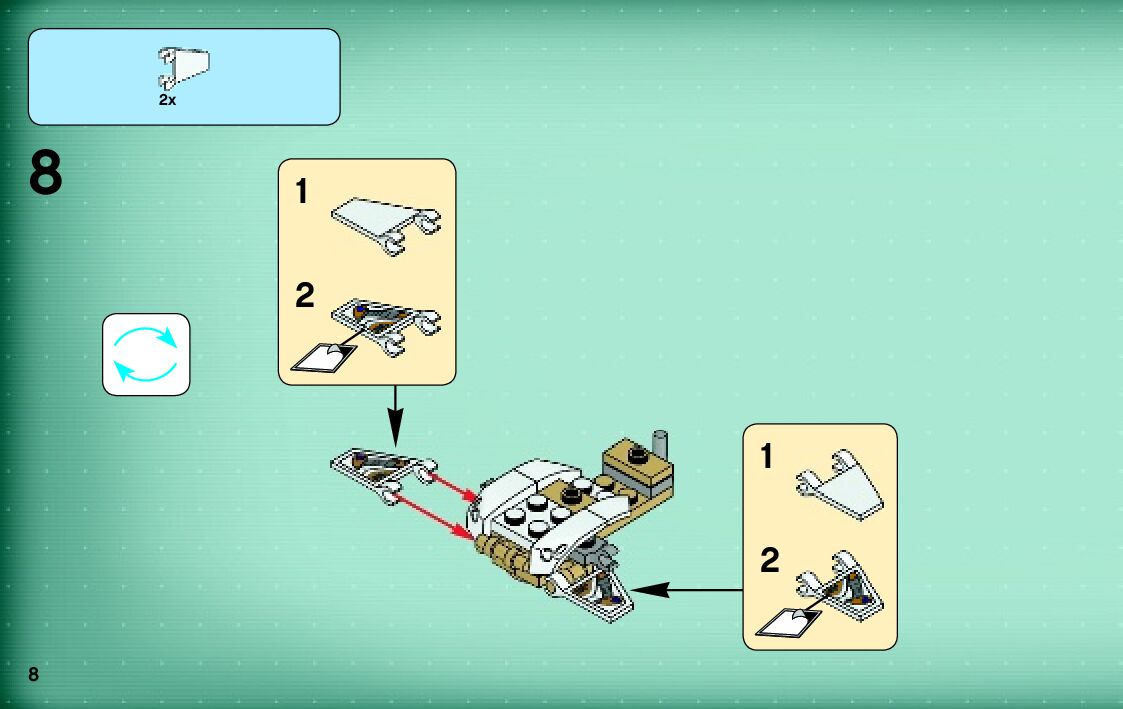 2x

8

1

2

1

2

8