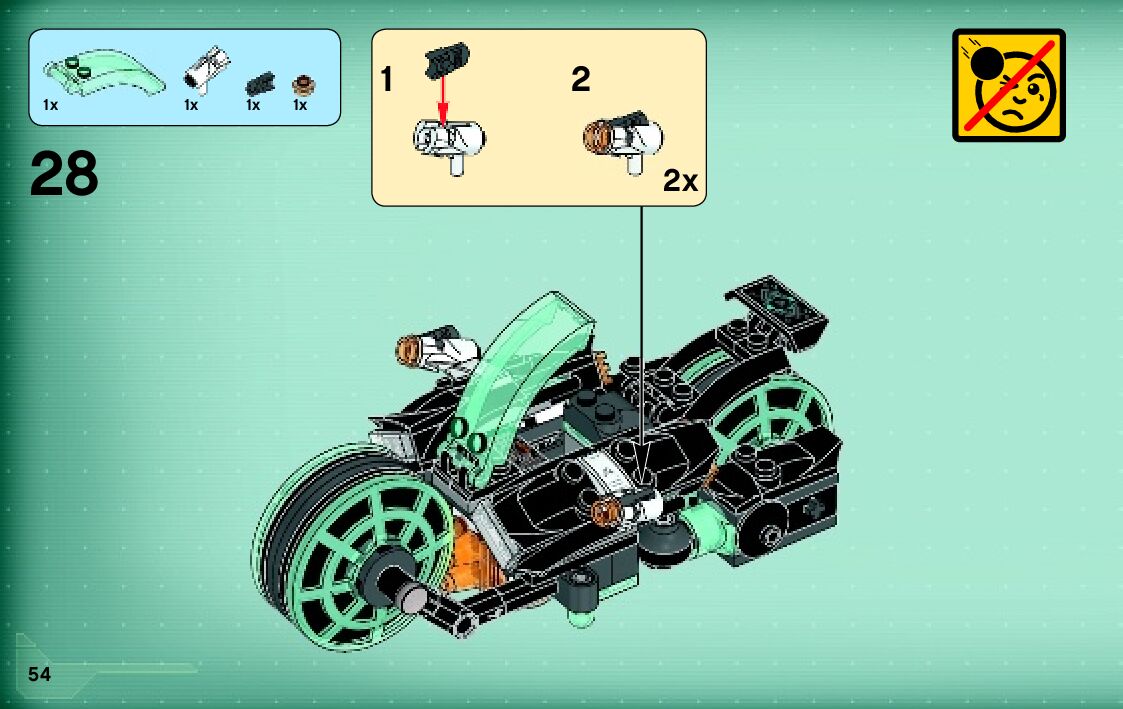 1x 1x 1x 1x

28

1

2

2x

54