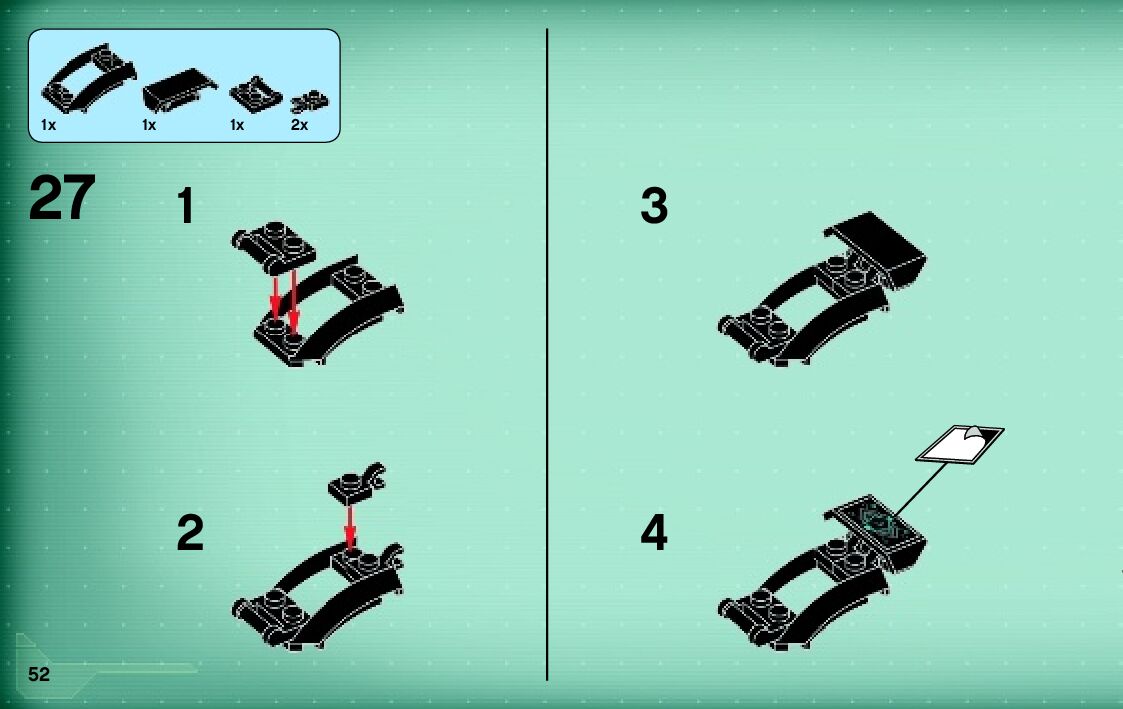 1x 1x 1x 2x

27

1

2

3

4

52