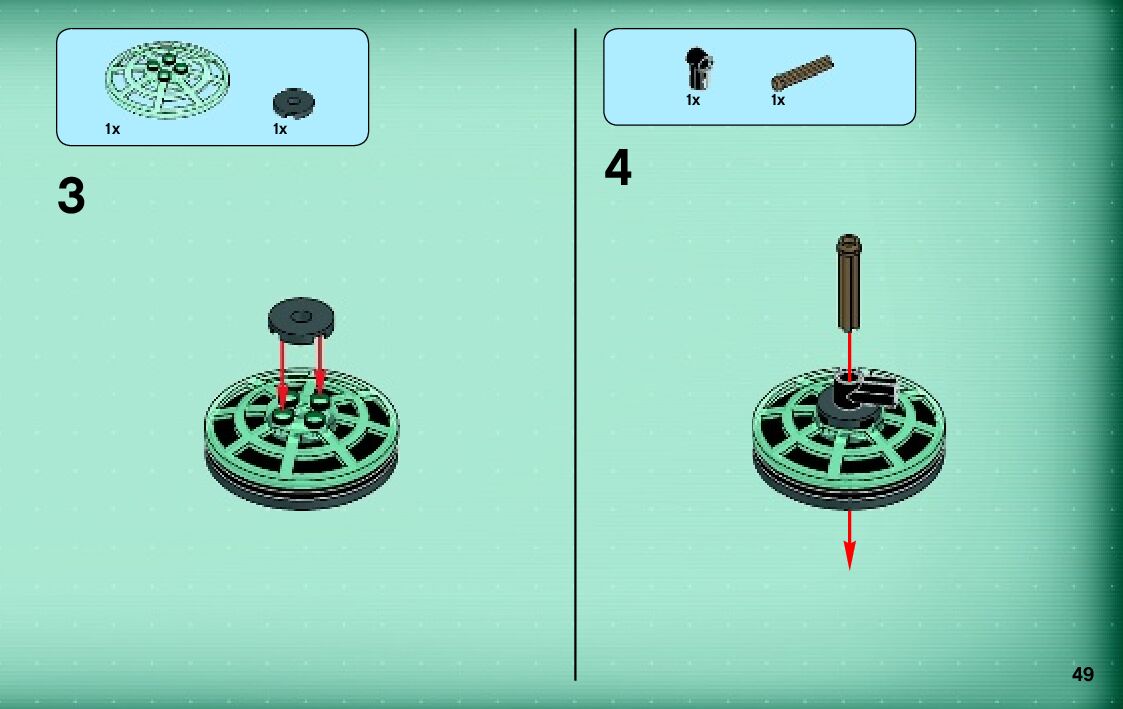 1x

1x

3

1x

1x

4

49