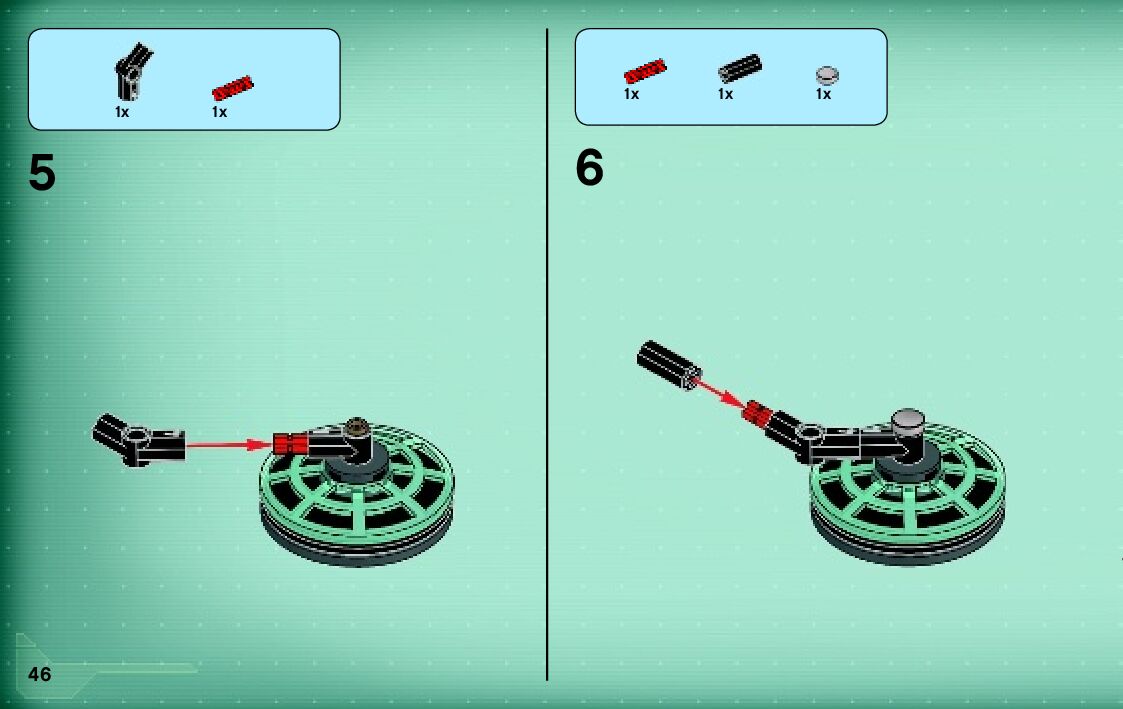 1x 1x

5

1x 1x 1x

6

46