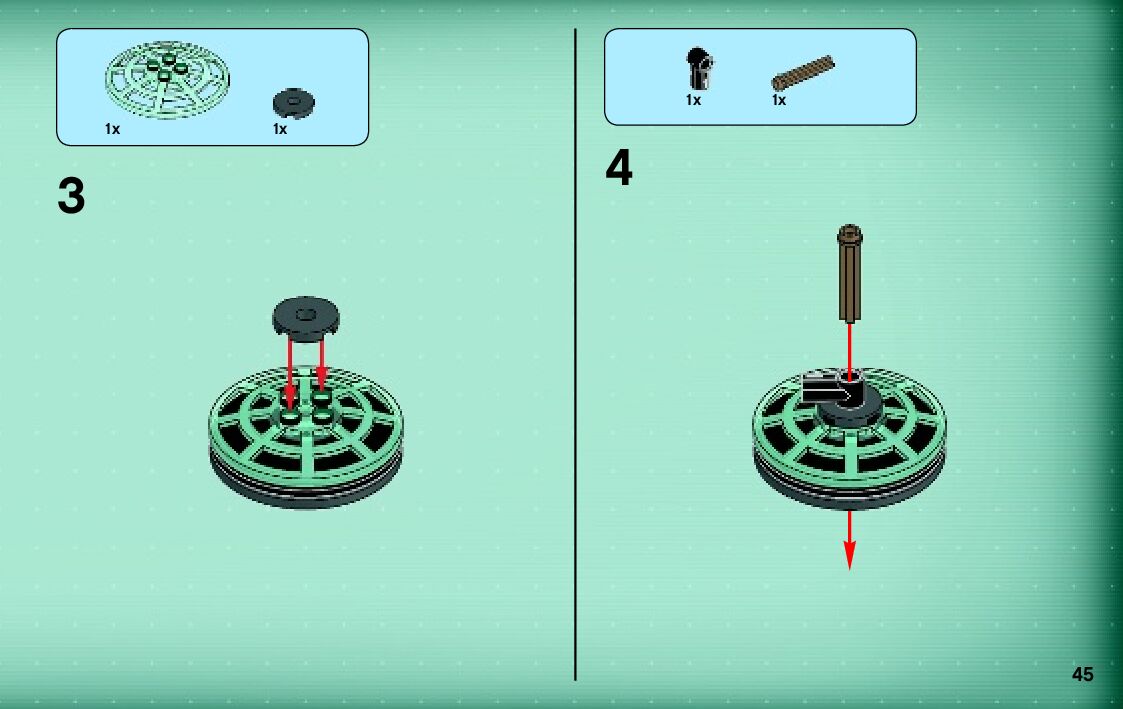 1x
1x

3

1x
1x

4

45