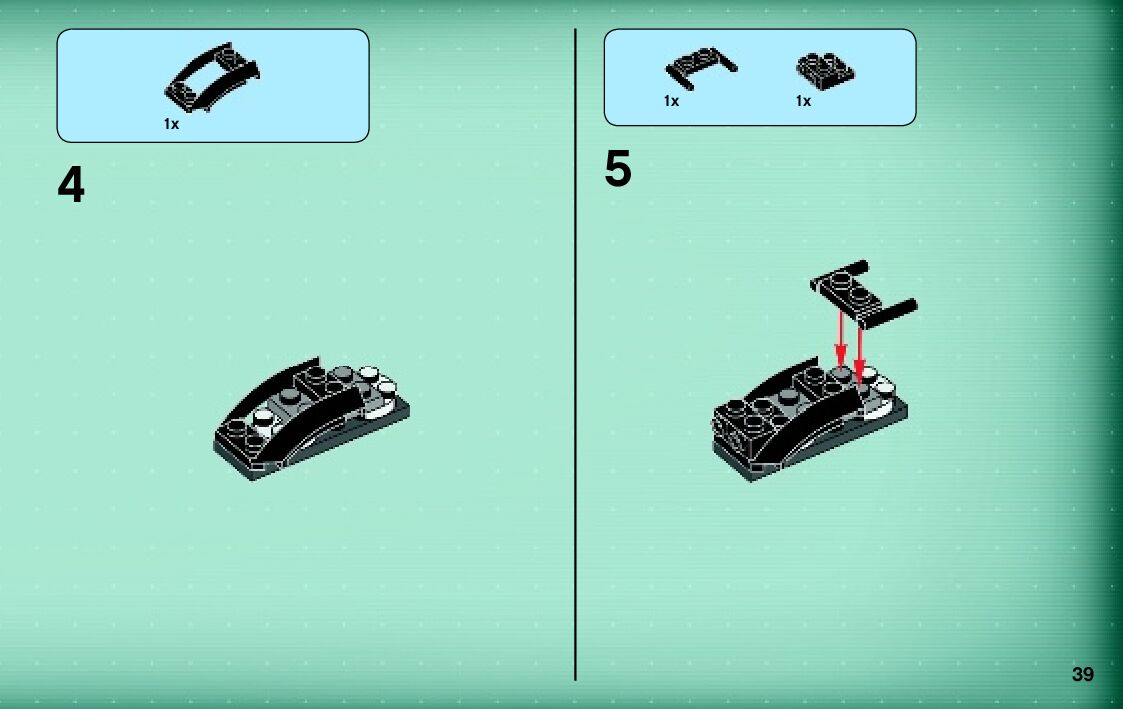 1x

4

1x

1x

5

39