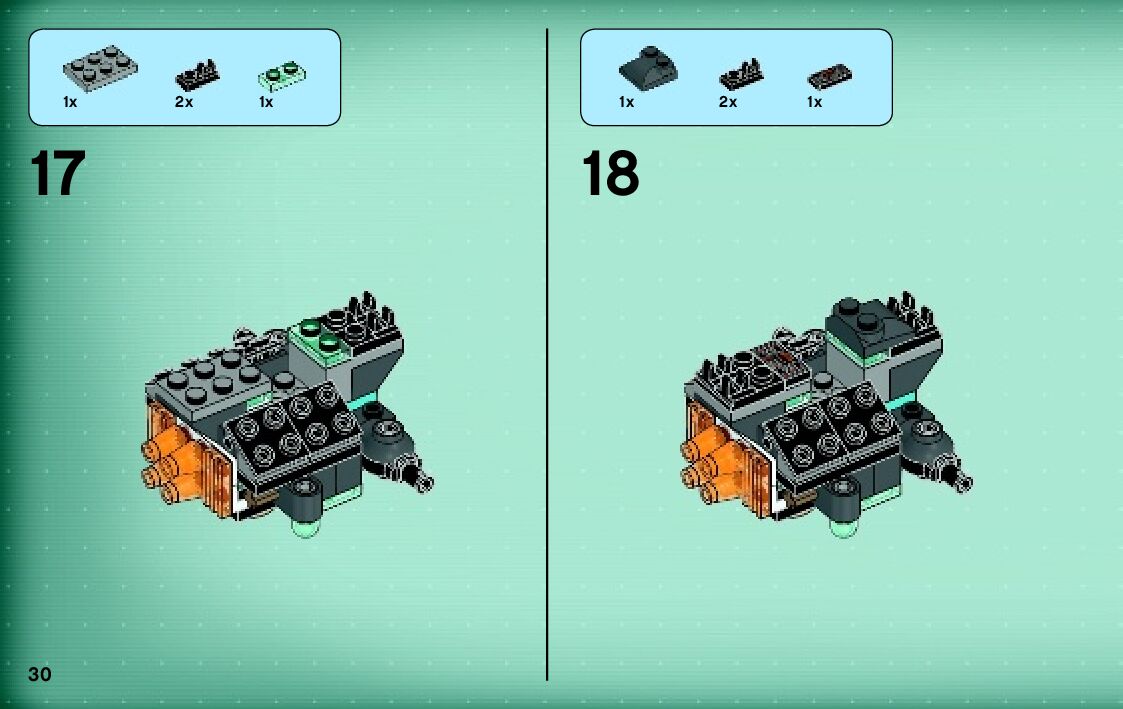 1x 2x 1x

17

1x 2x 1x

18

30