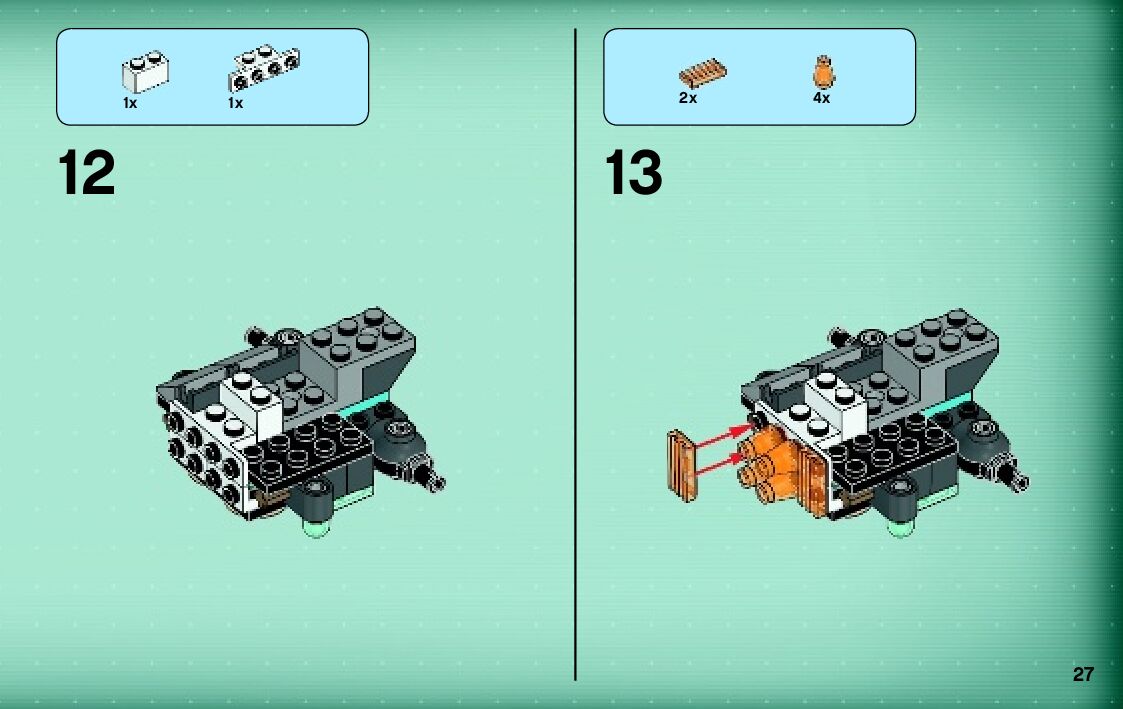 1x 1x

12

2x 4x

13

27