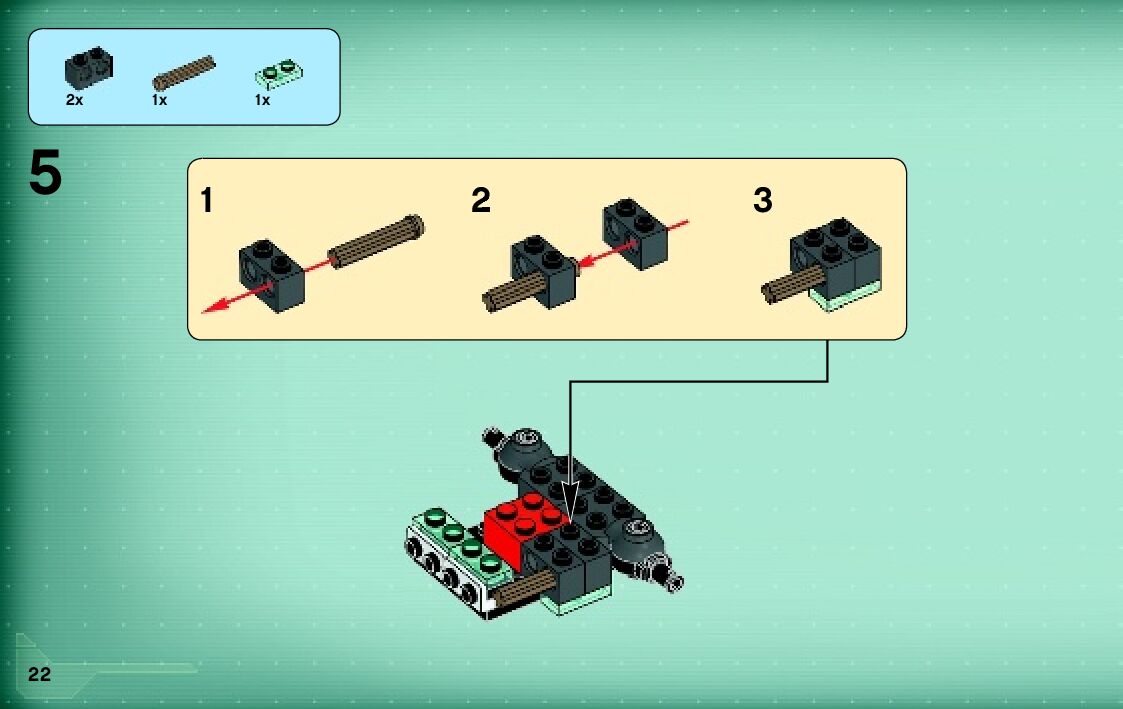 2x 1x 1x

5

1

2

3

22