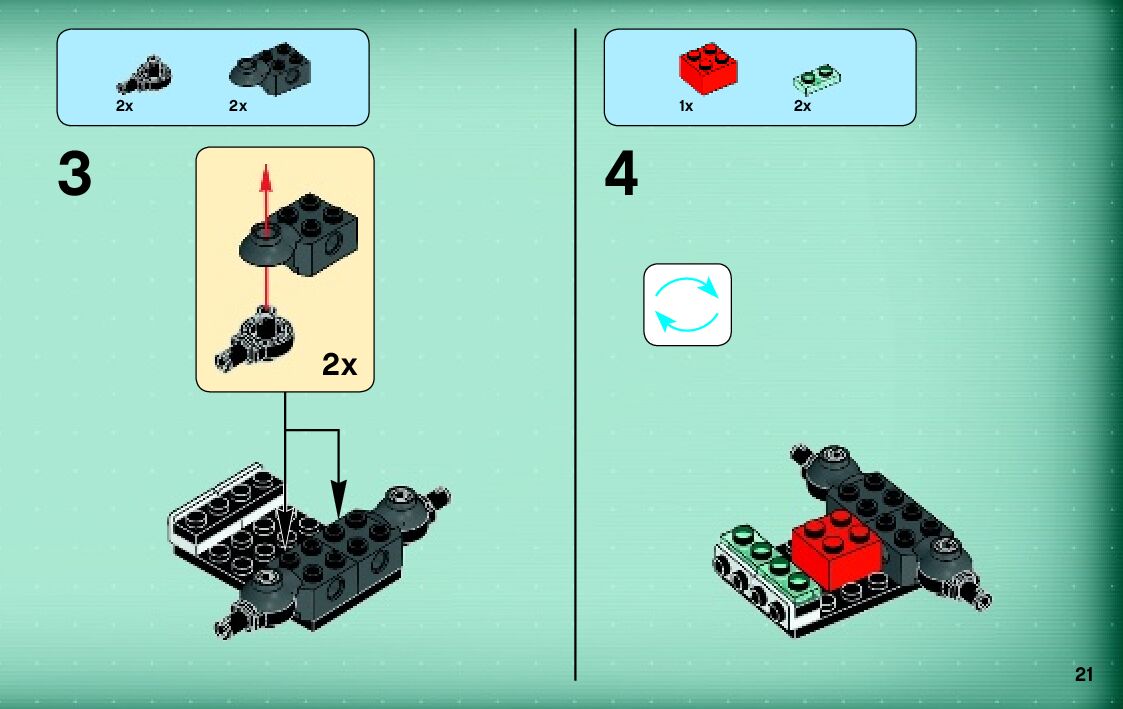 2x 2x

3

2x

1x 2x

4

21