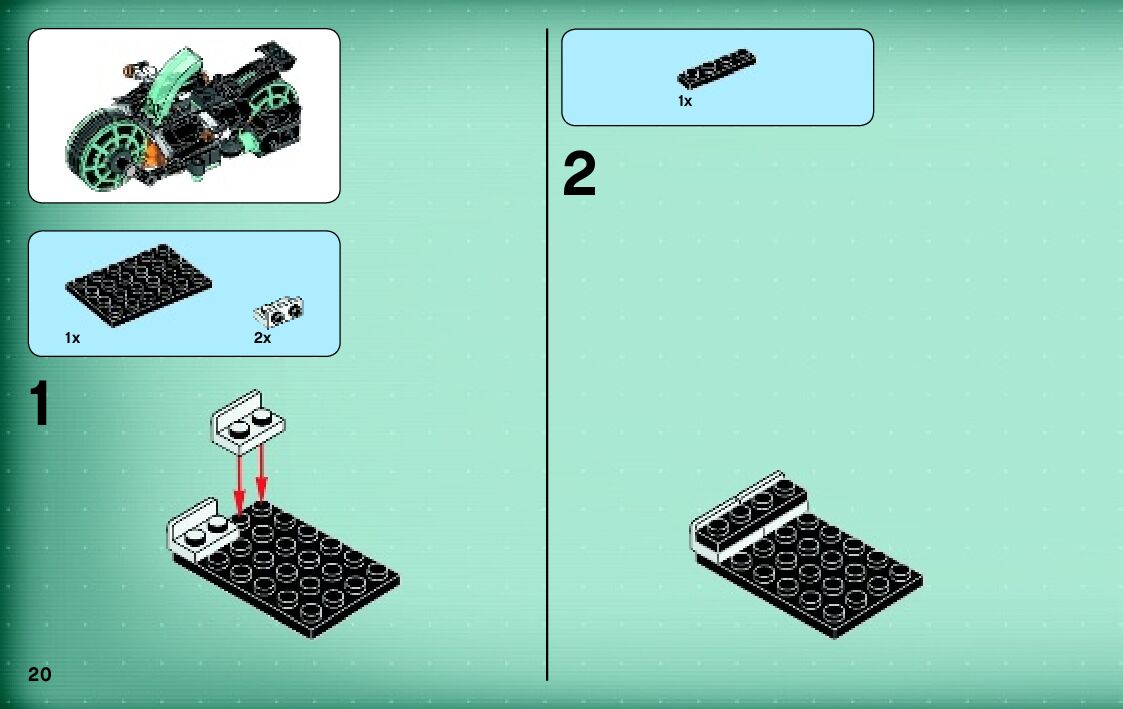 1x 2x

1

20

1x

2