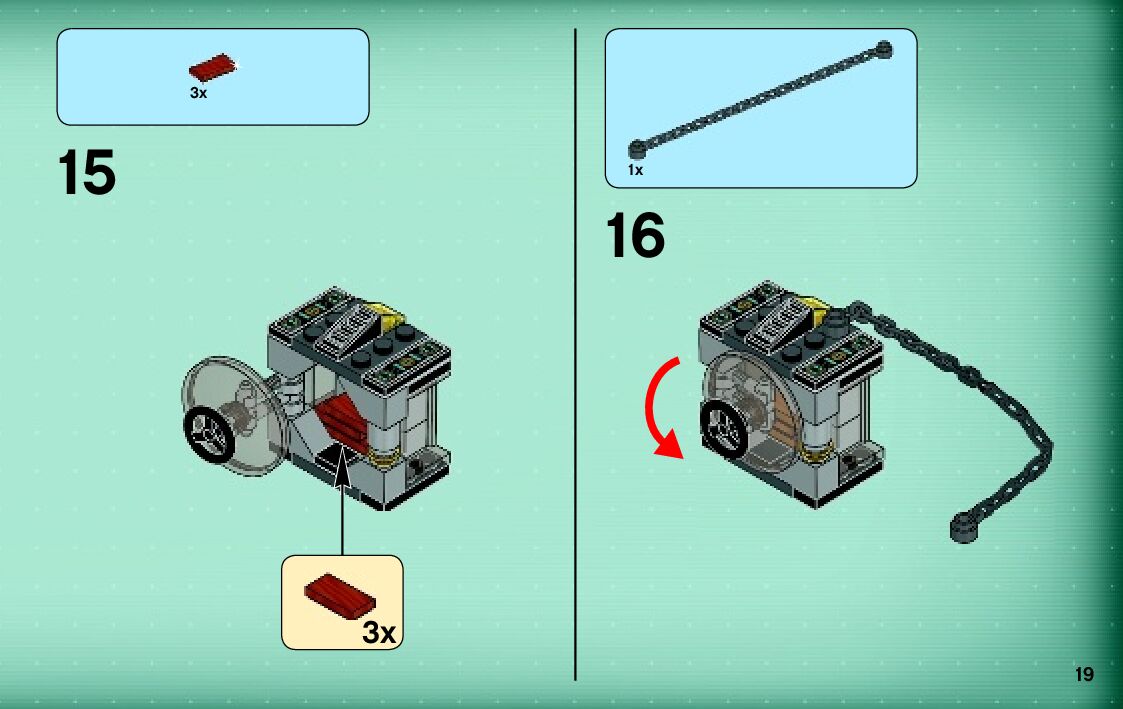 3x

15

3x

1x

16

19