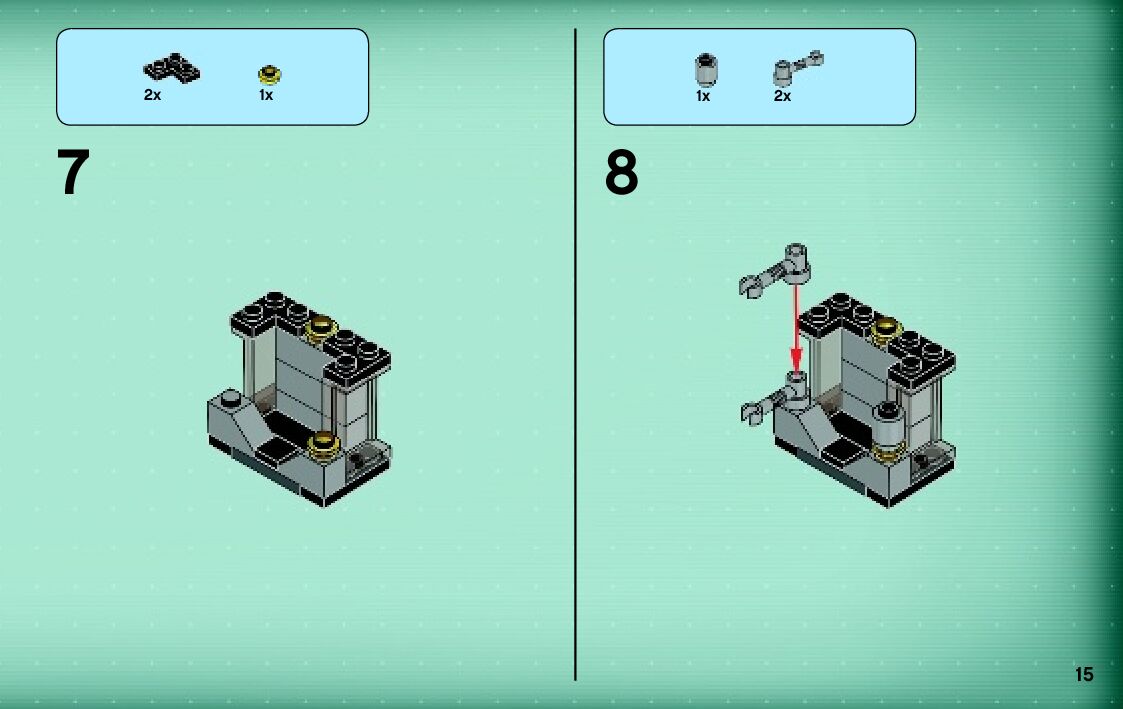 2x 1x

7

1x 2x

8

15