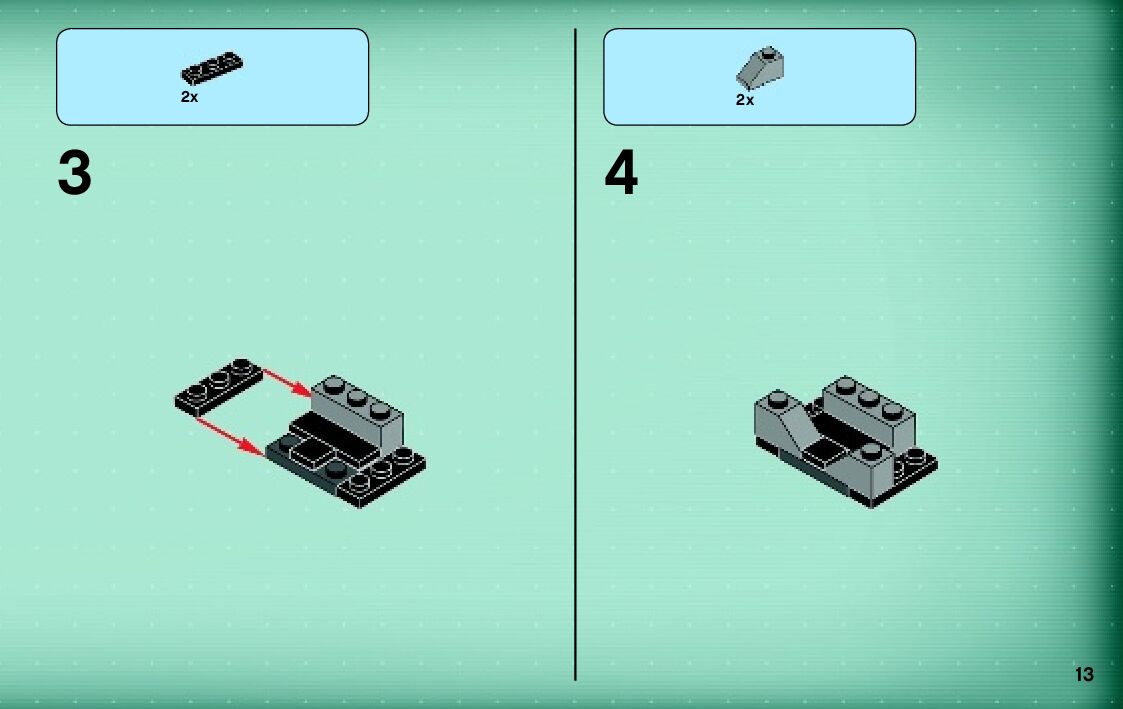 2x

3

2x

4

13