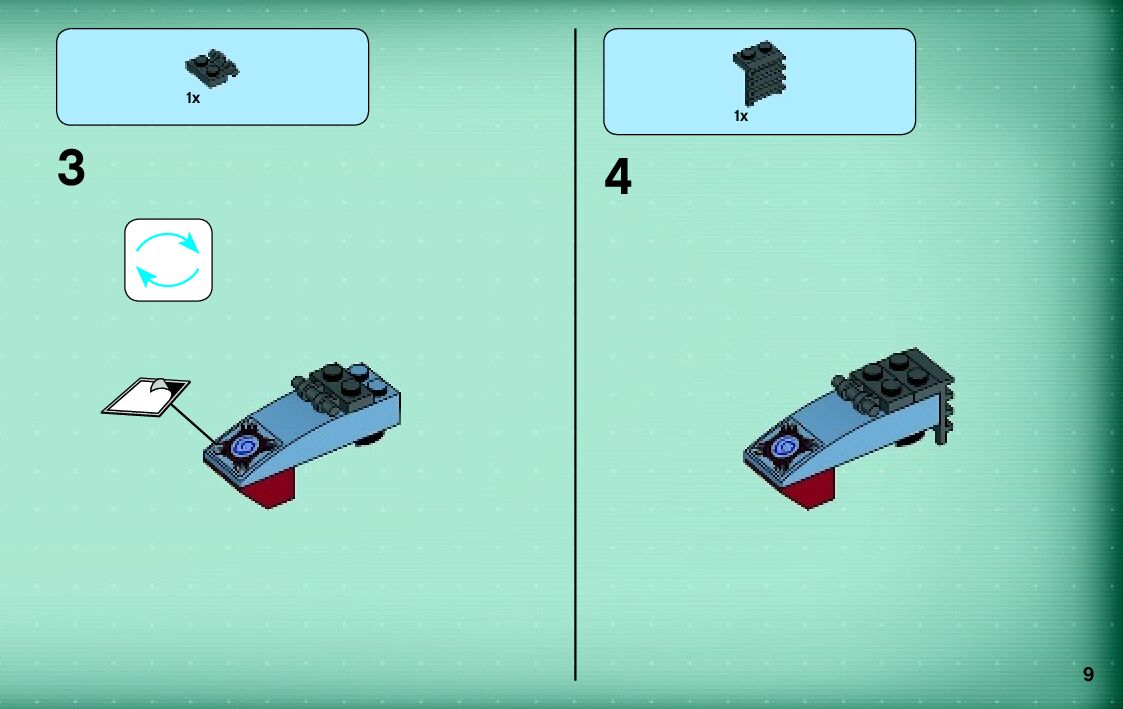 1x

3

1x

4

9