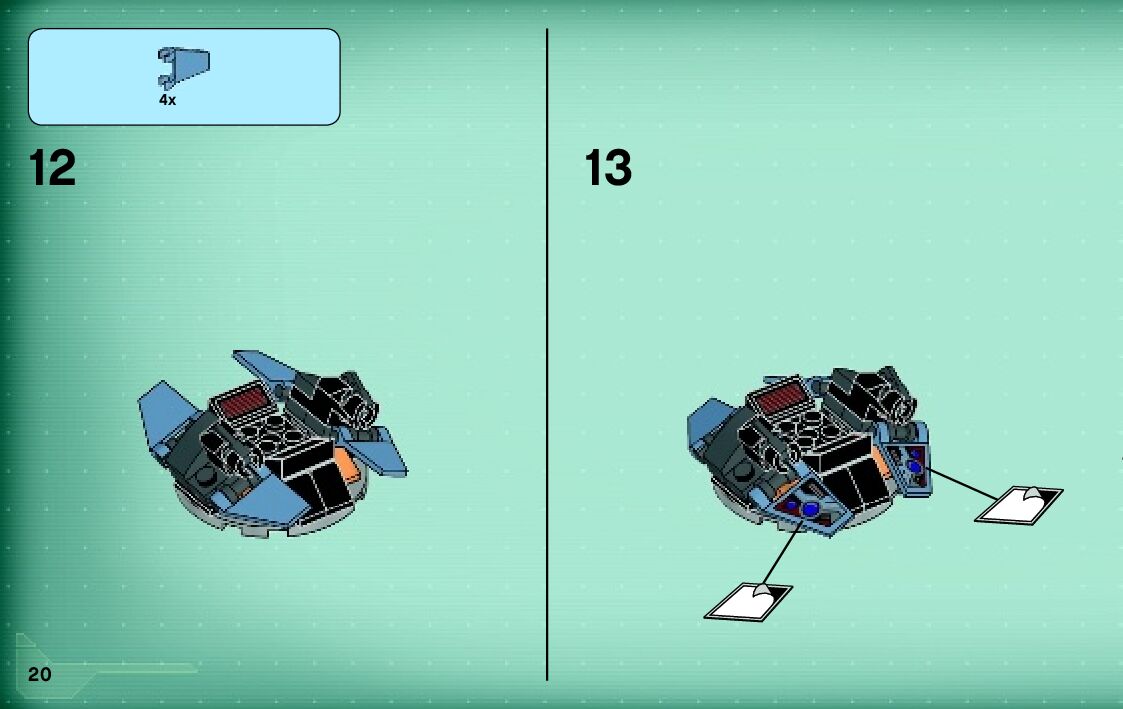 4x

12

13

20