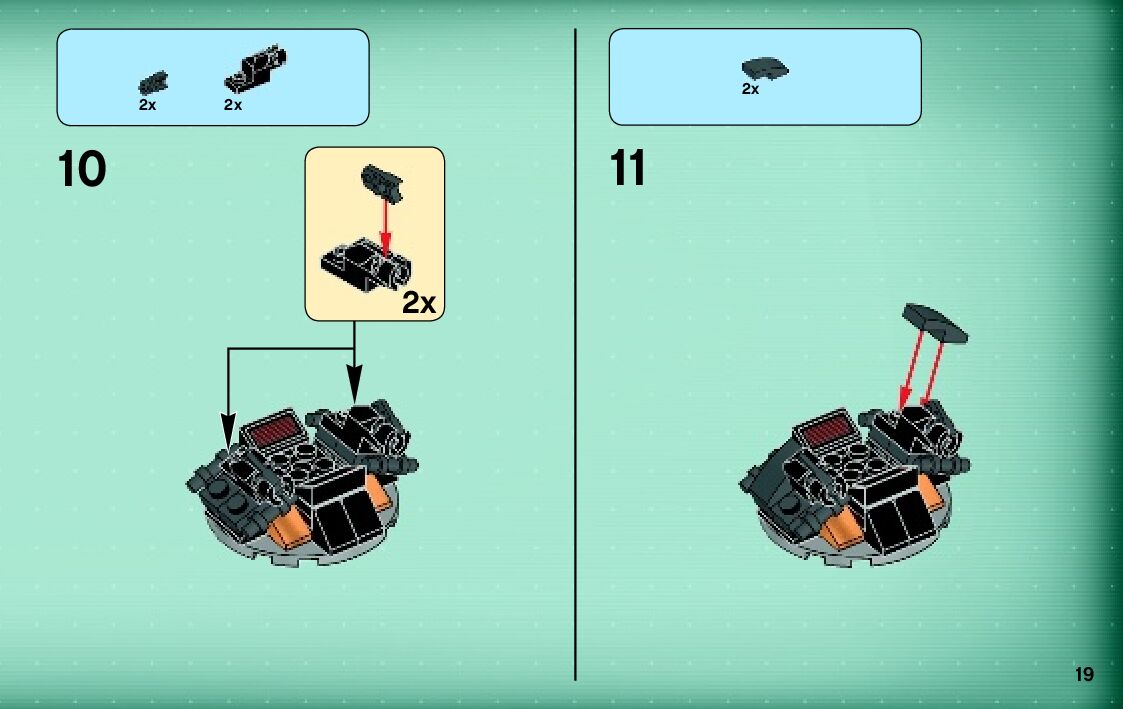 2x
2x

10

2x

2x

11

19