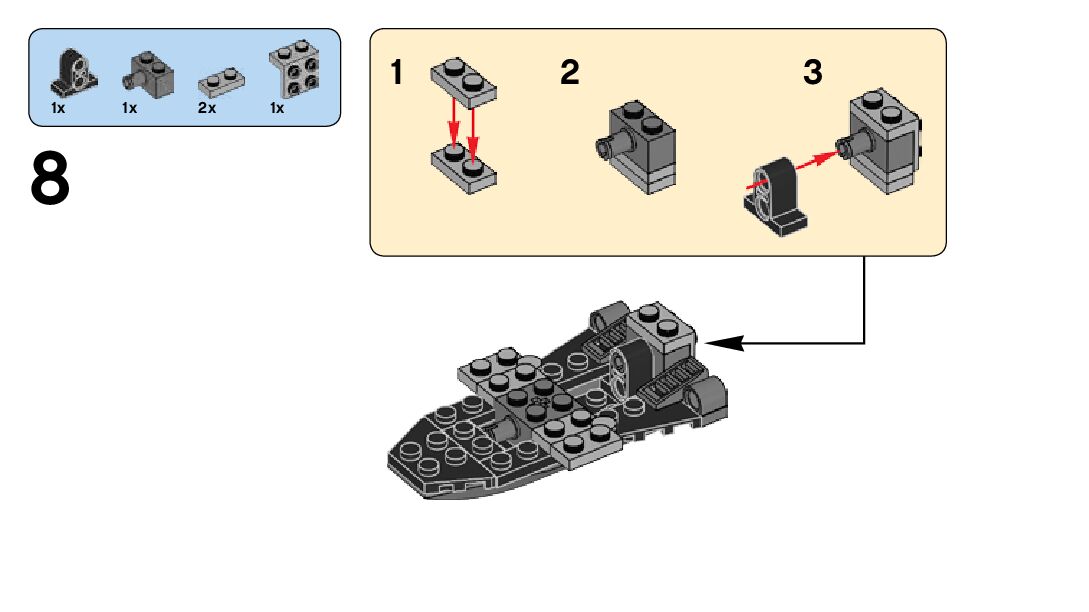 1x 1x 2x 1x

8

1

2

3