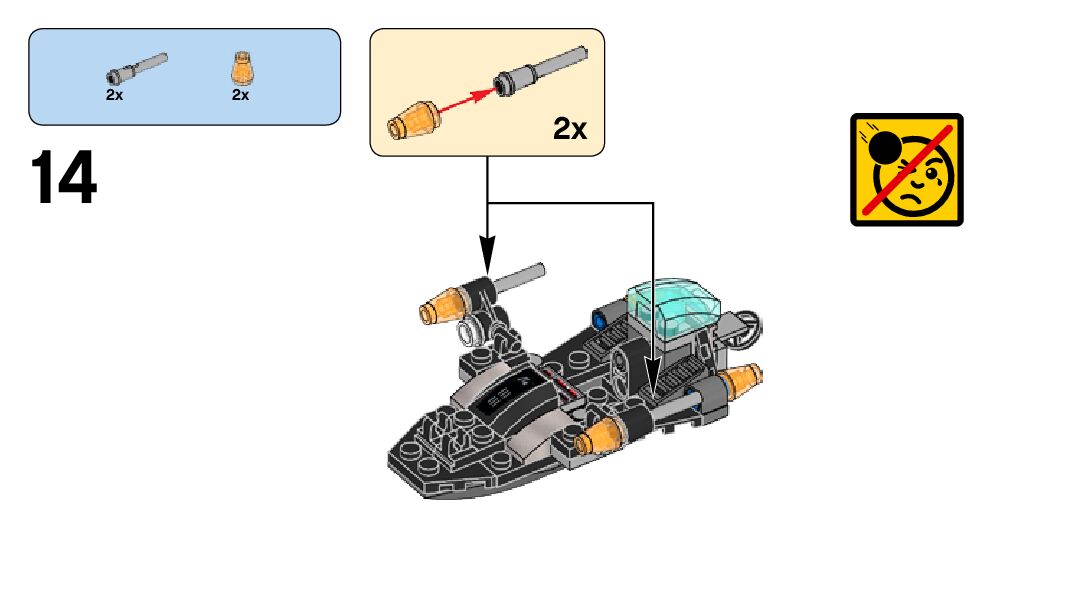 2x 2x

14

2x