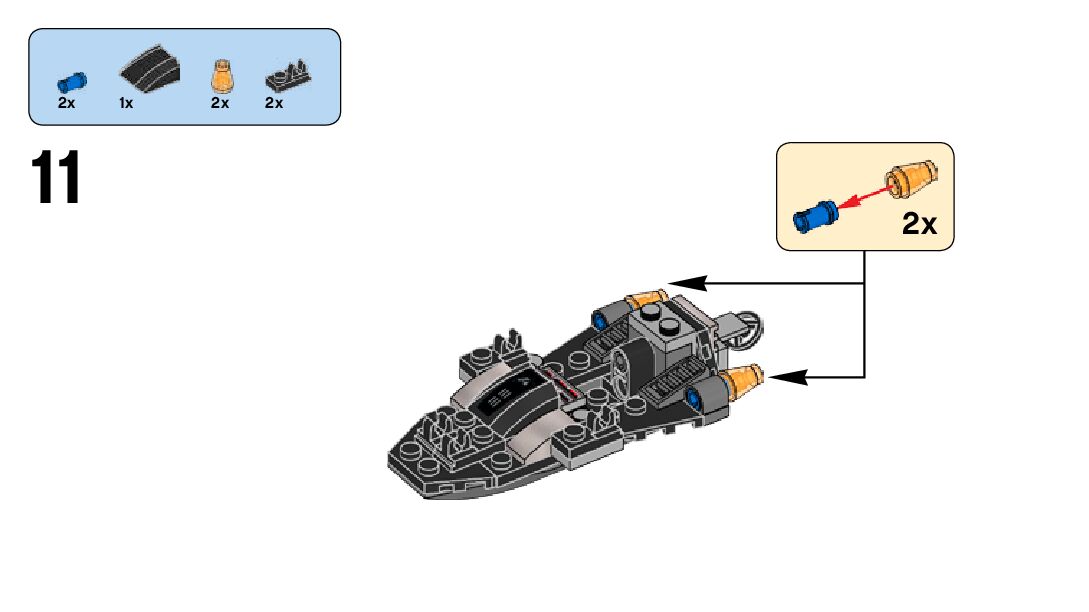 2x 1x 2x 2x

11

2x